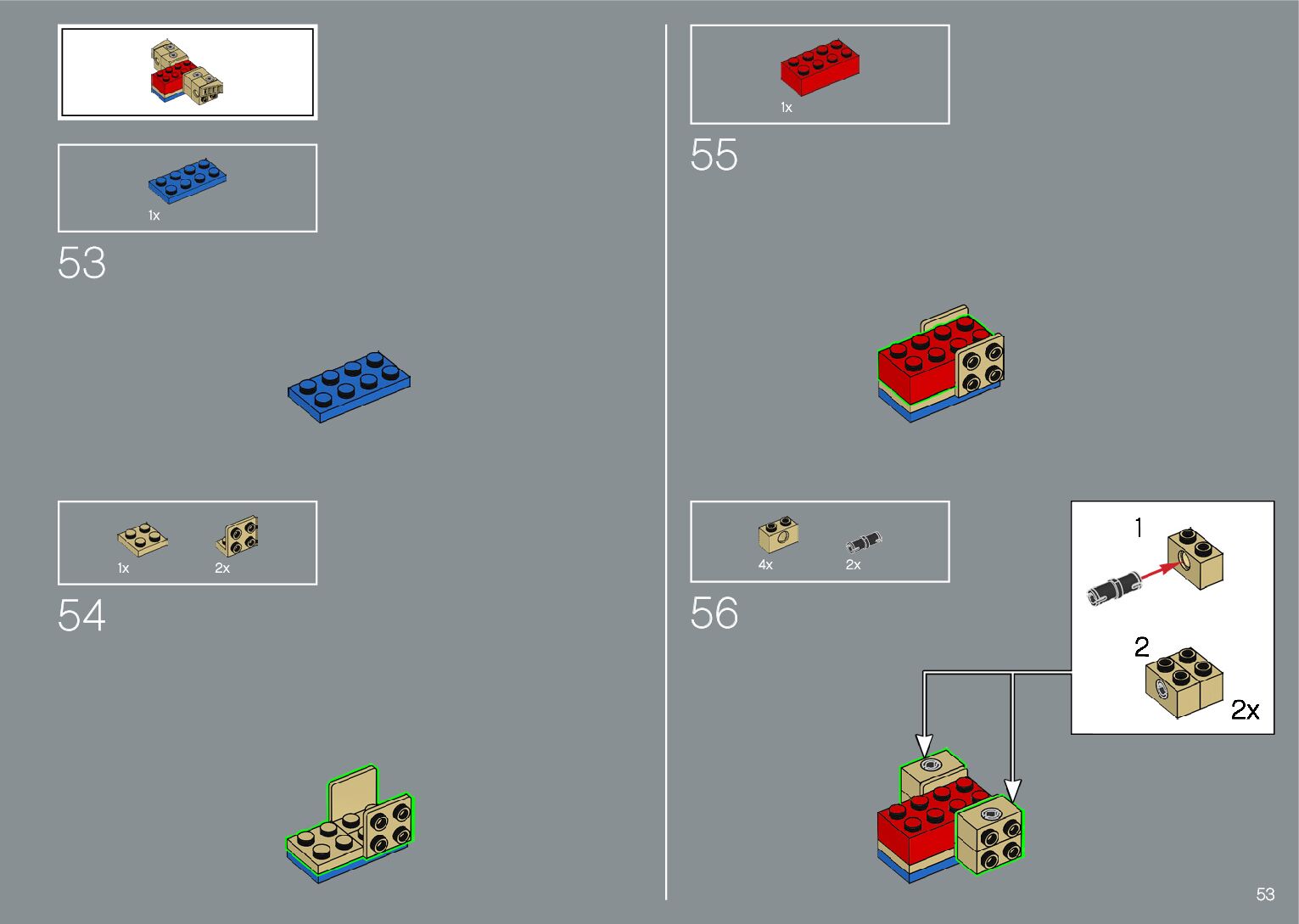 1x

53

1x

2x

54

1x

55

4x

2x

56

1

2

2x

53