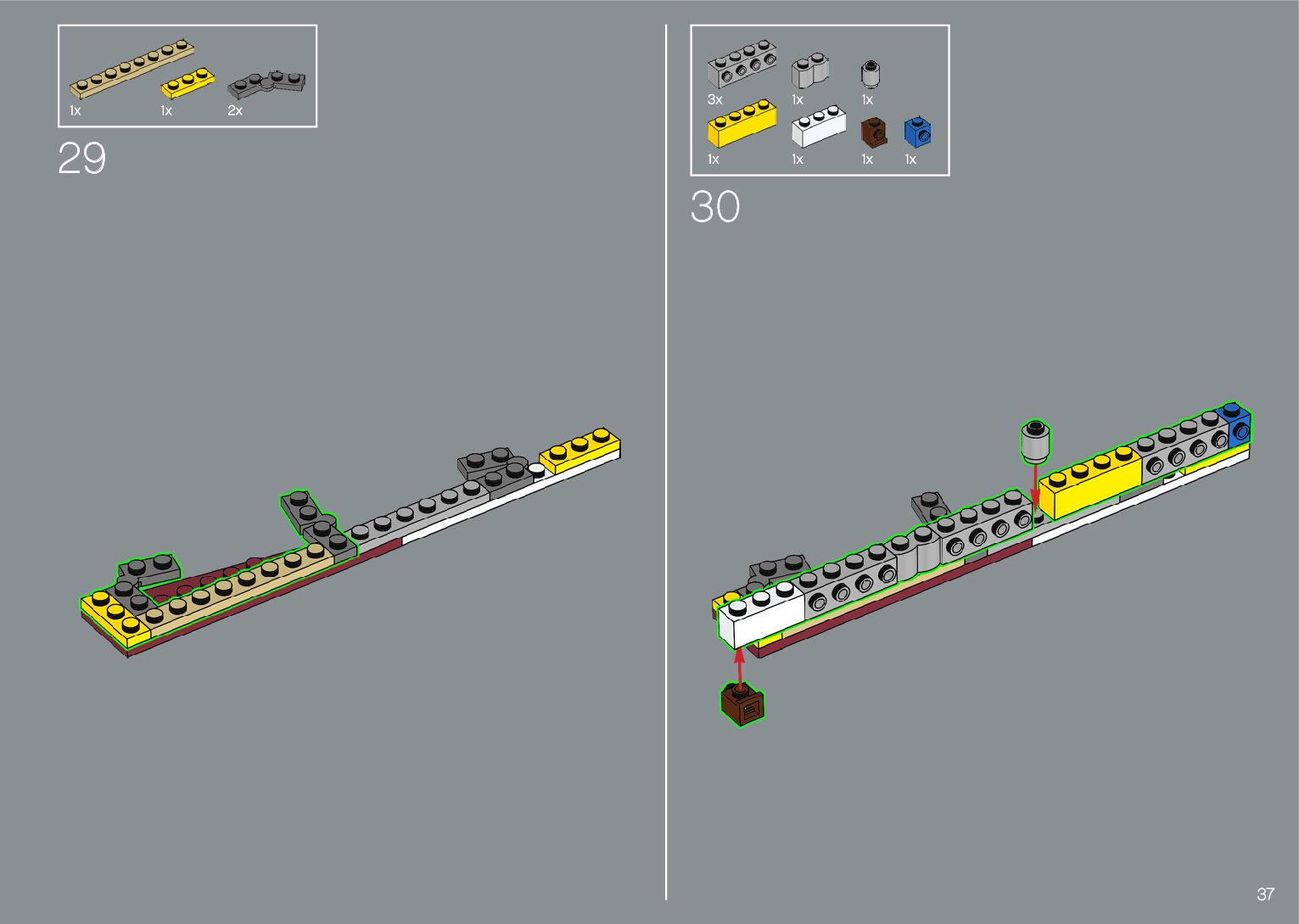 1x 1x 2x

29

3x 1x 1x

1x 1x 1x 1x

30

37