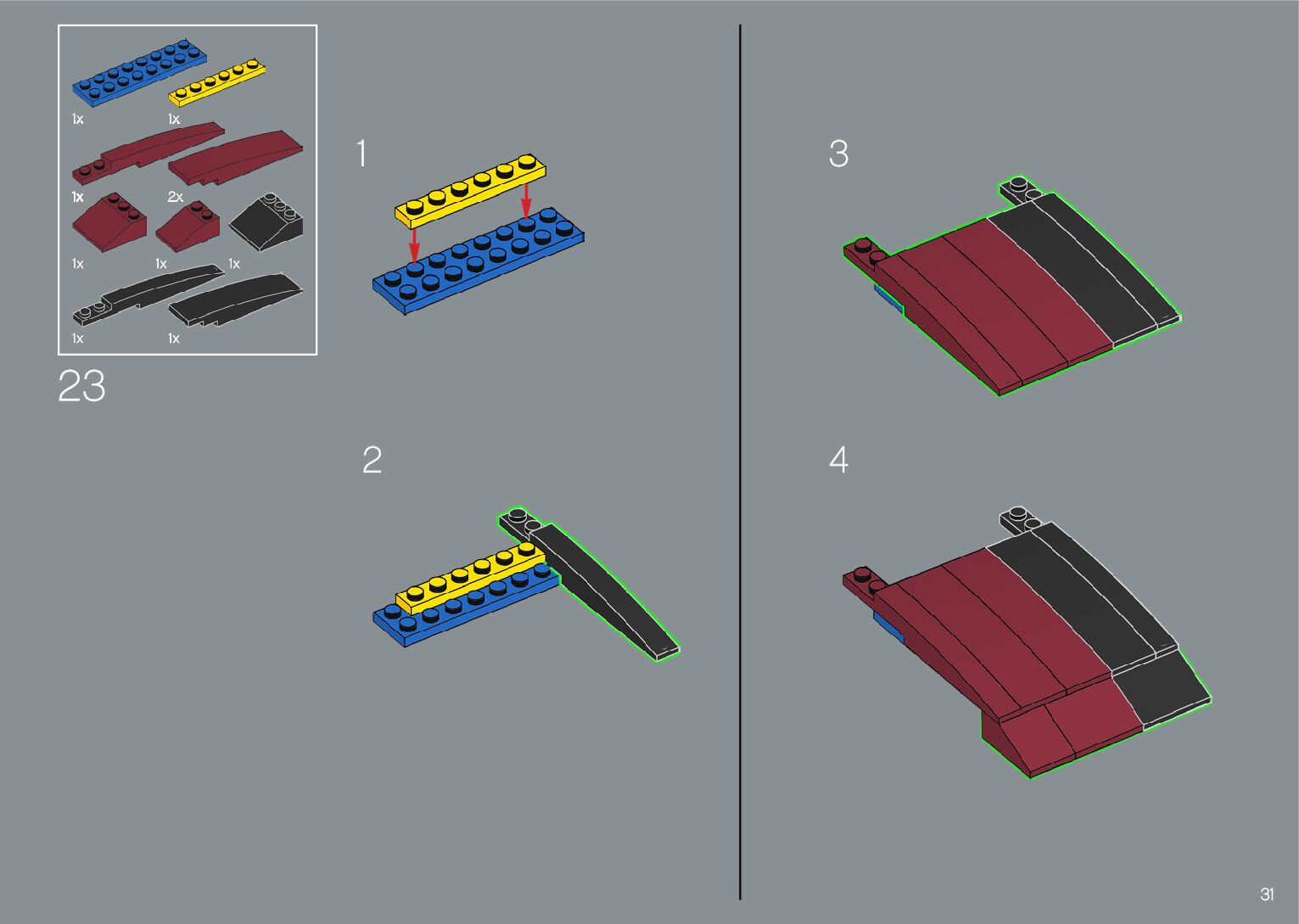 1x 1x

1x 2x

1x 1x 1x

1x 1x

23

1

2

3

4

31