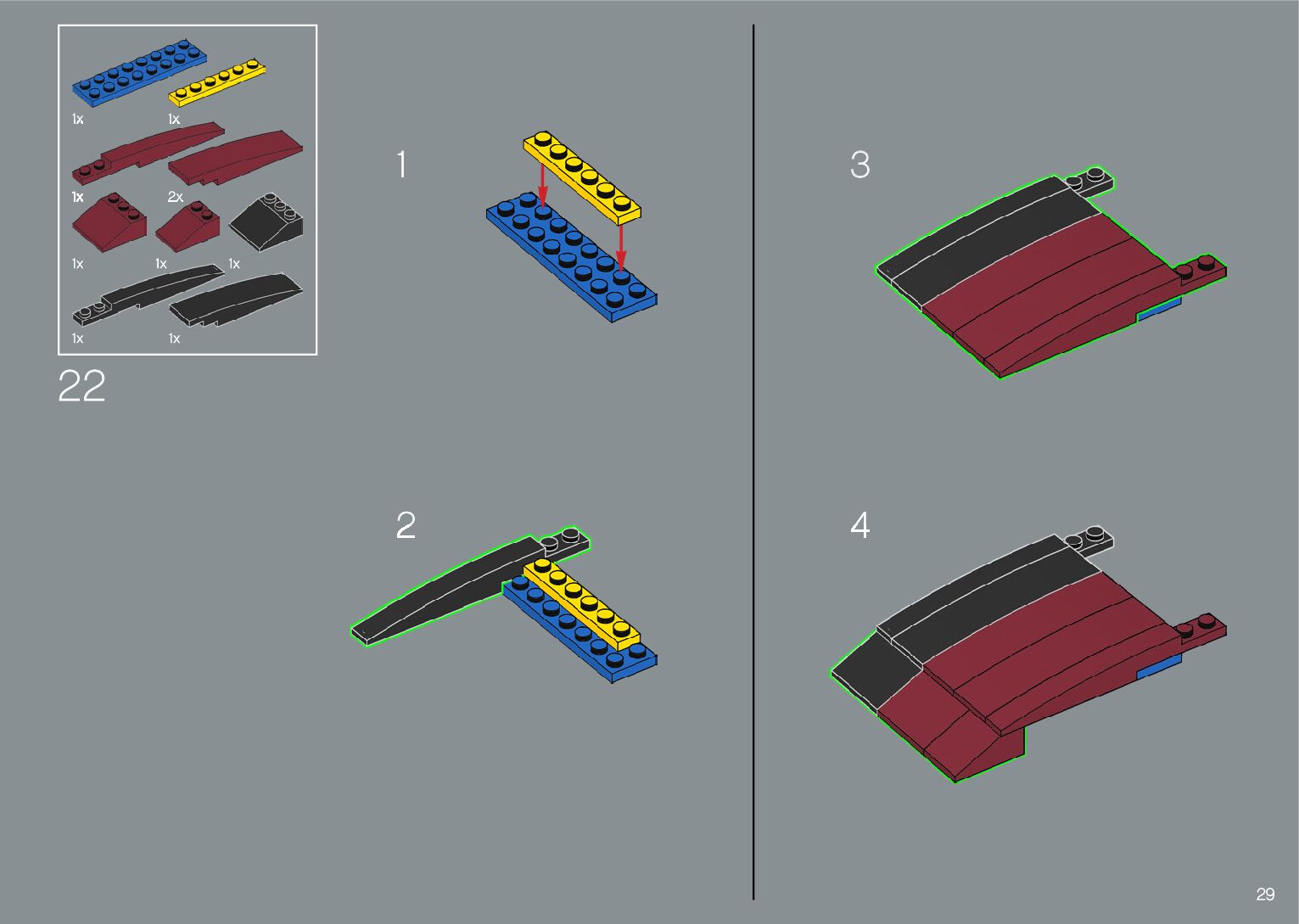 1x 1x

1x 2x

1x 1x 1x

1x 1x

22

1

2

3

4

29