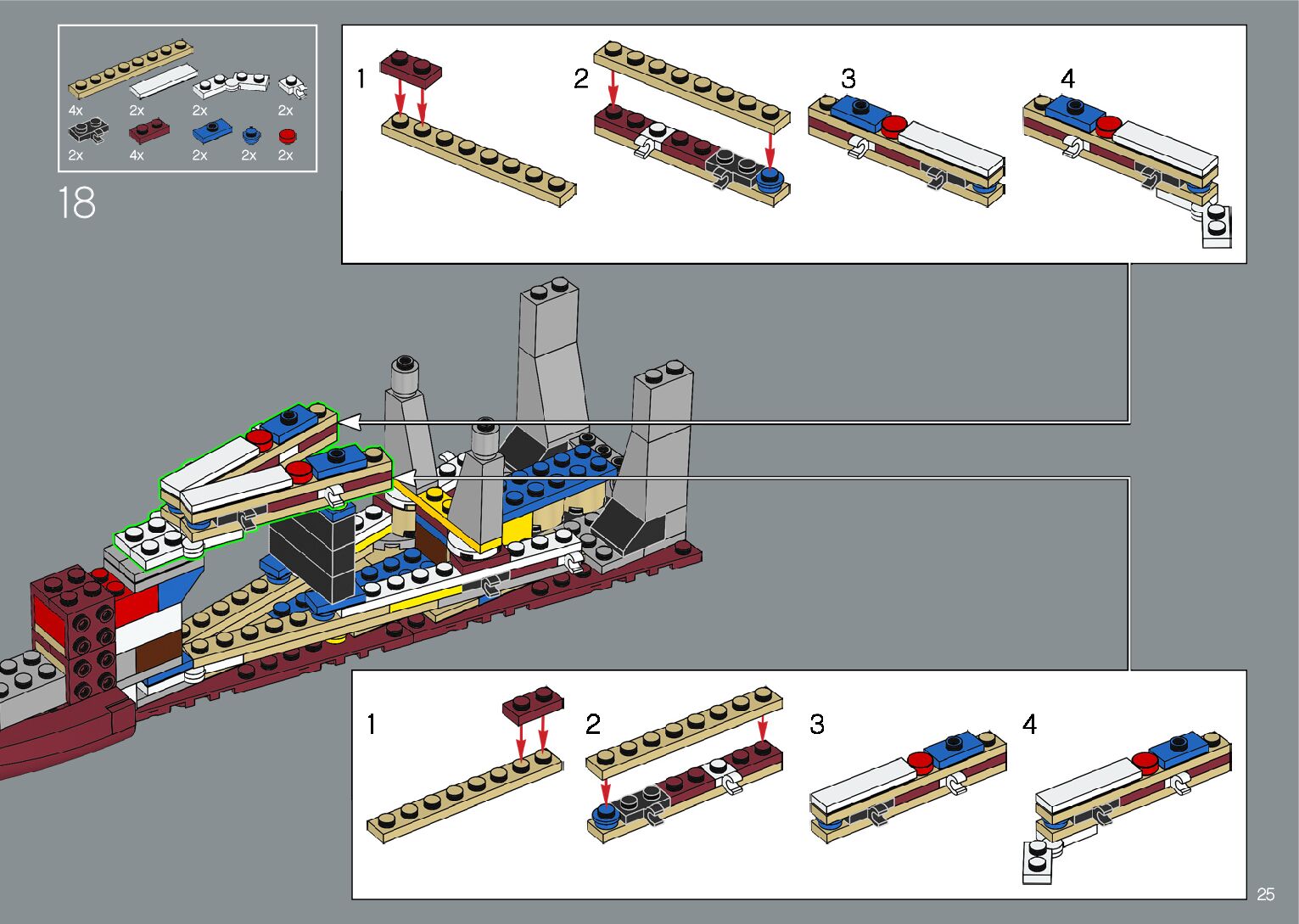 4x 2x 2x 2x
2x 4x 2x 2x 2x

18

1 2 3 4

1 2 3 4

25