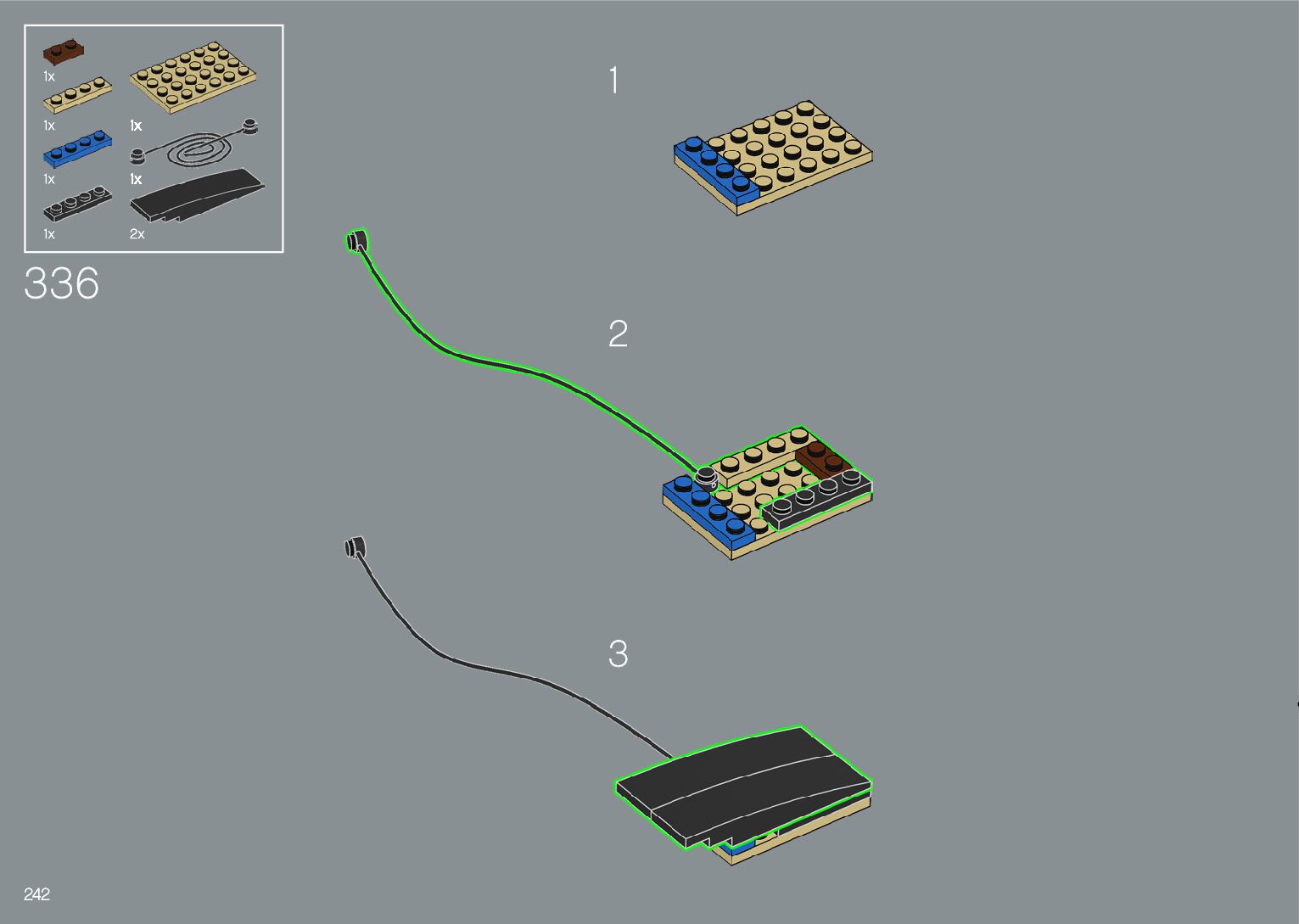 1x
1x
1x
1x
1x
1x
2x

336

1

2

3

242