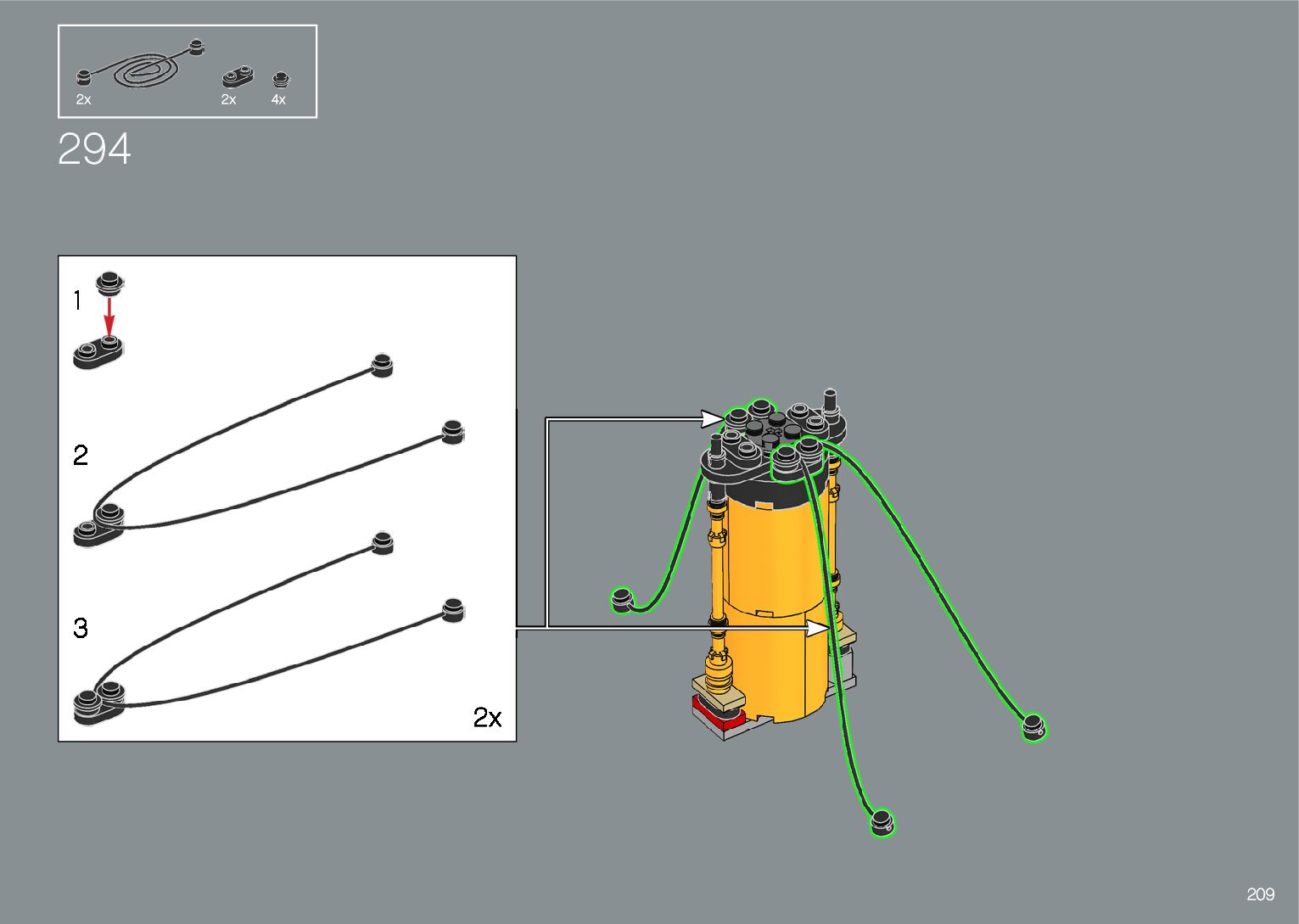 2x 2x 4x

294

1

2

3

2x

209