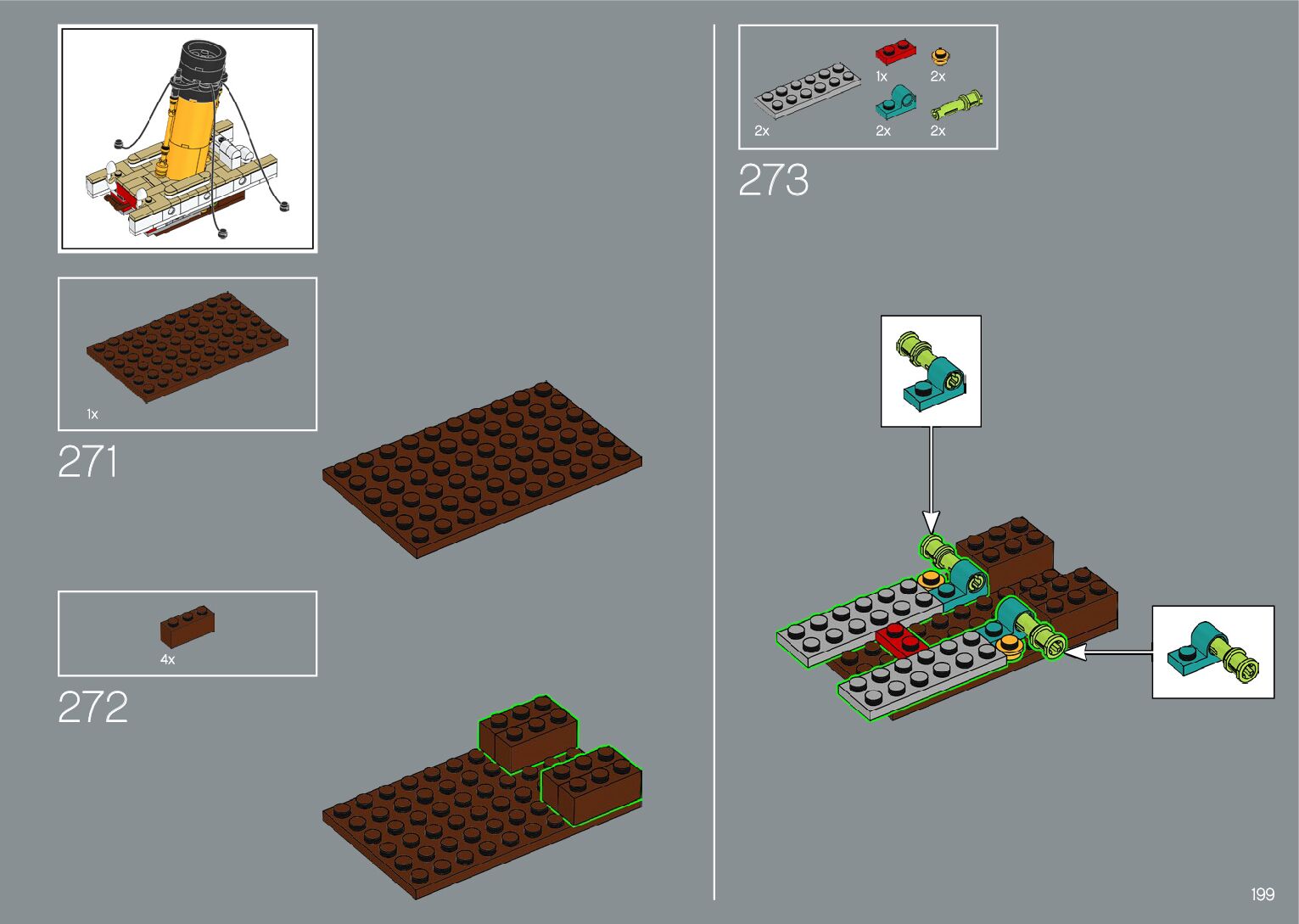 1x

271

4x

272

1x 2x

2x 2x 2x

273

199