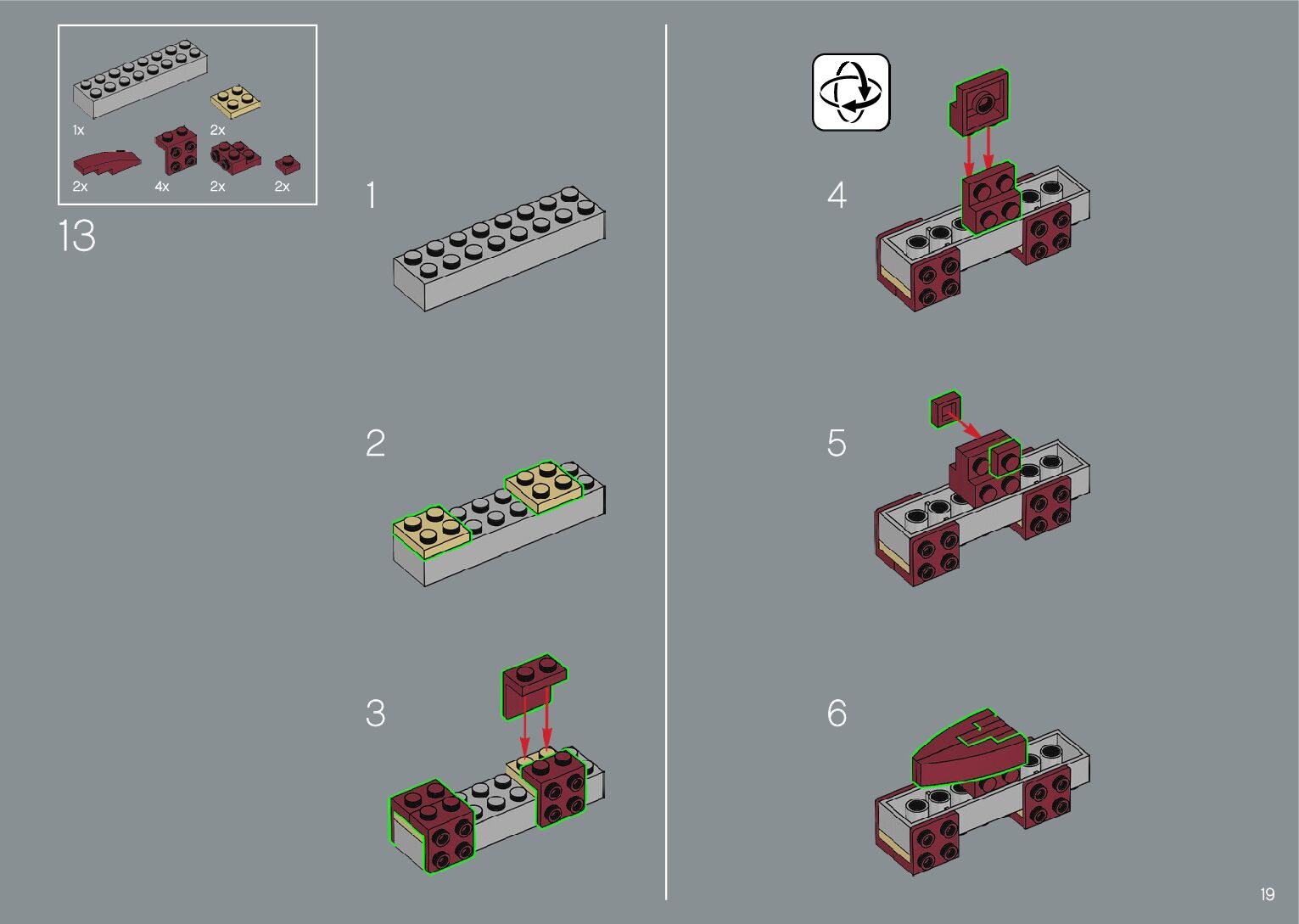 1x
2x
2x
4x
2x
2x

13

1

2

3

4

5

6

19