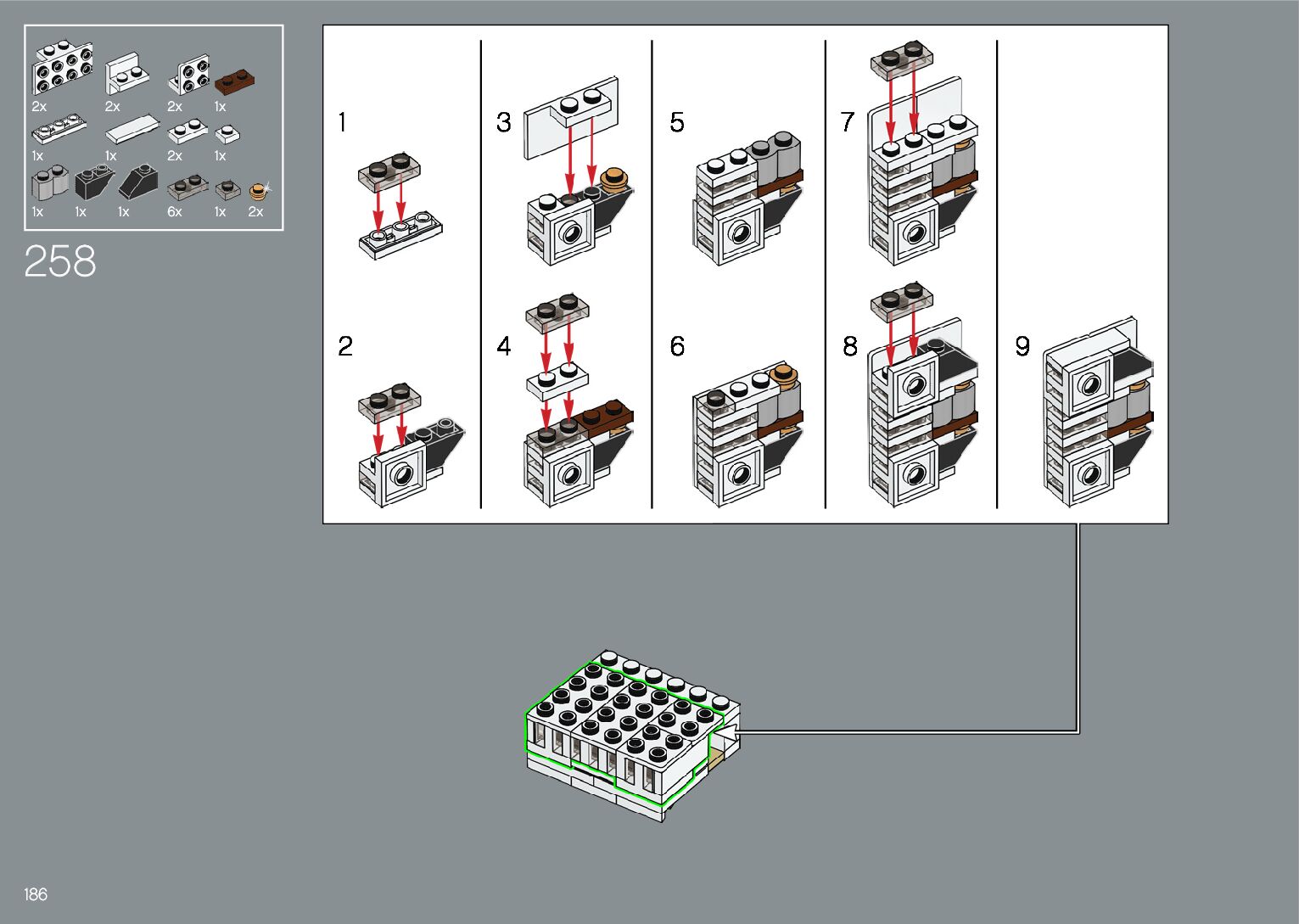 2x 2x 2x 1x
1x 1x 2x 1x
1x 1x 1x 6x 1x 2x

258

1

2

3

4

5

6

7

8

9

186