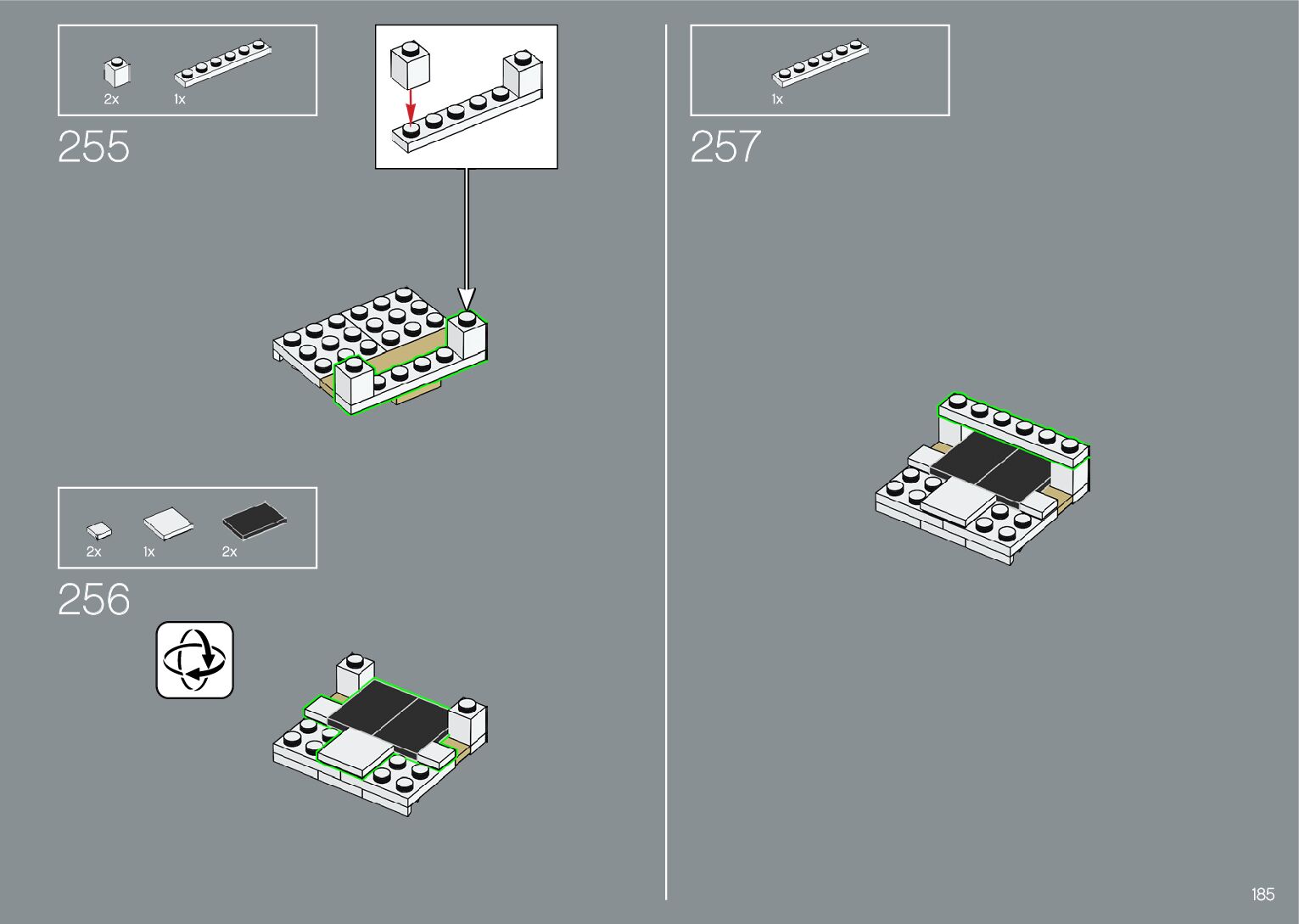 2x 1x

255

2x 1x 2x

256

1x

257

185