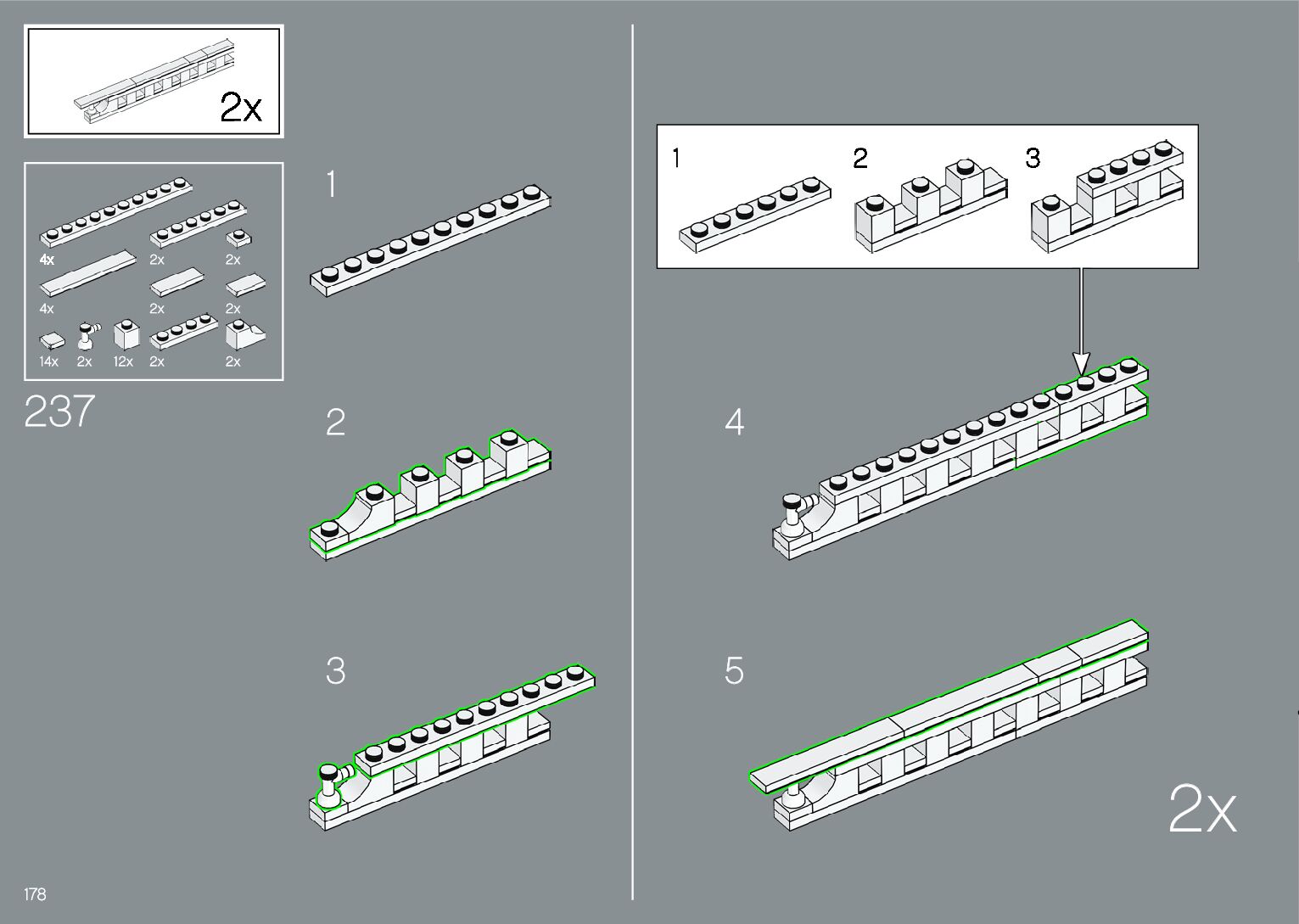 2x

4x 2x 2x
4x 2x 2x
14x 2x 12x 2x 2x

237

1

2

3

1 2 3

4

5

2x

178