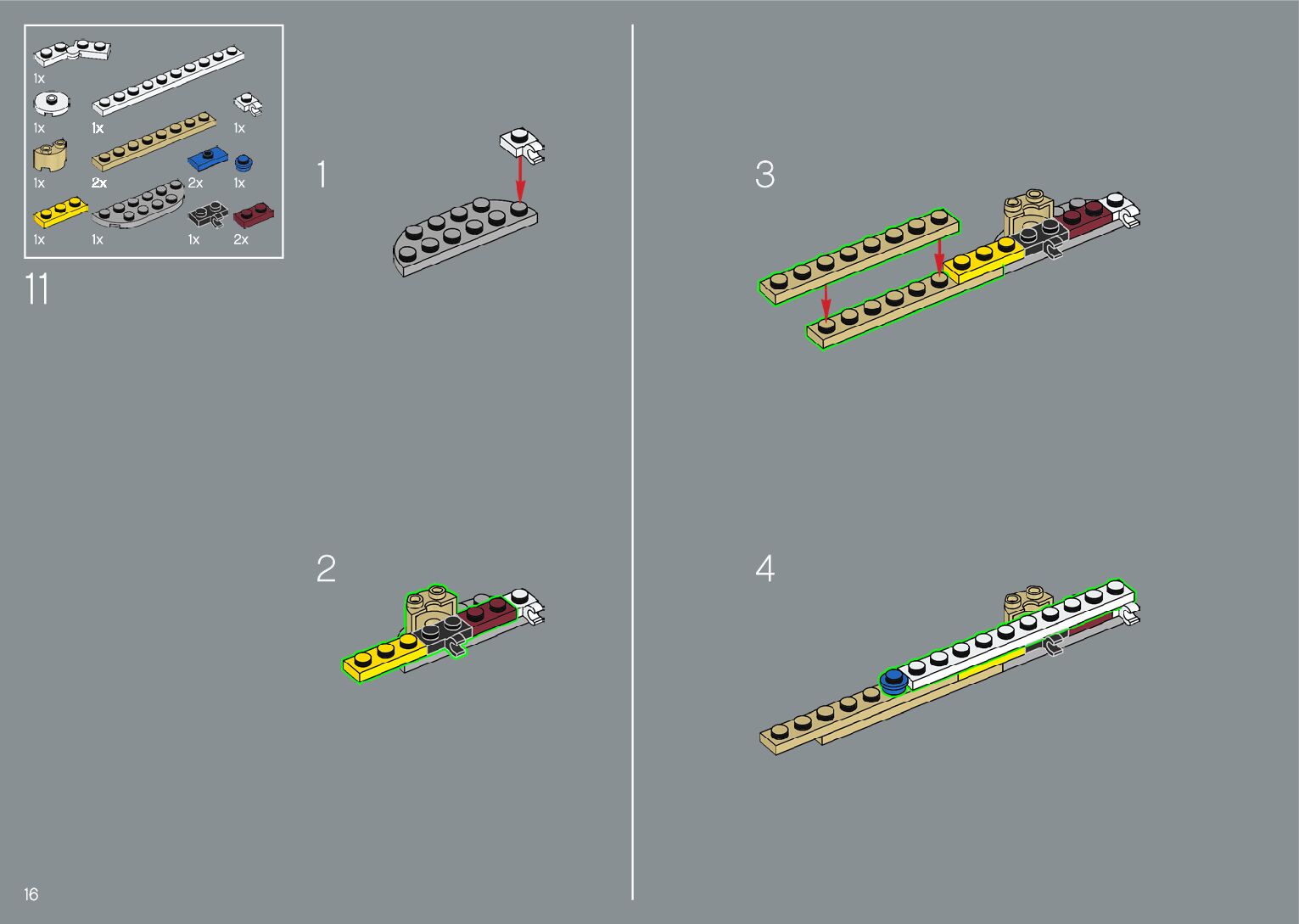 1x
1x 1x 1x
1x 2x 2x 1x
1x 1x 1x 2x

11

1

2

3

4

16