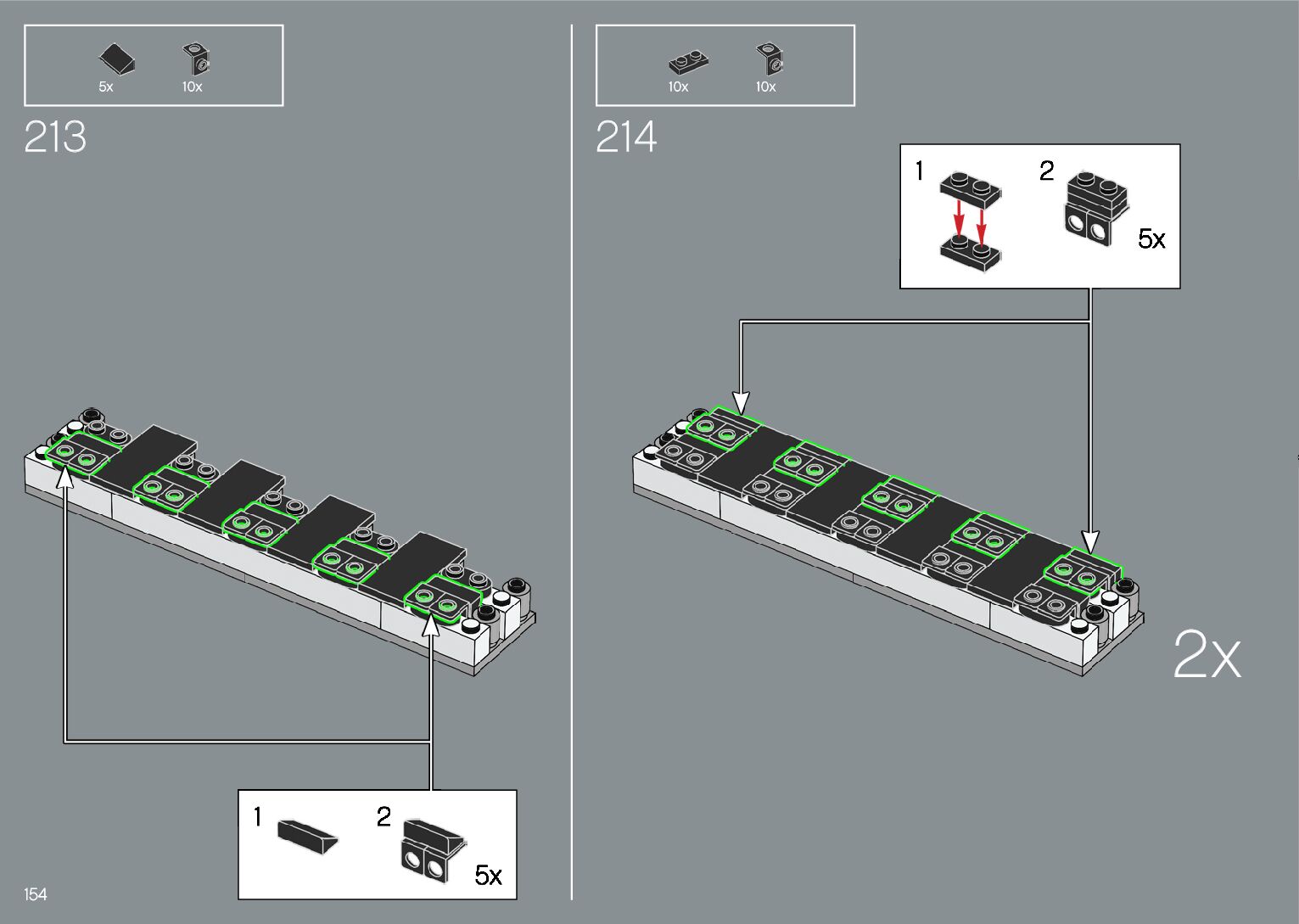 5x 10x

213

1 2

5x

154

10x 10x

214

1 2

5x

2x