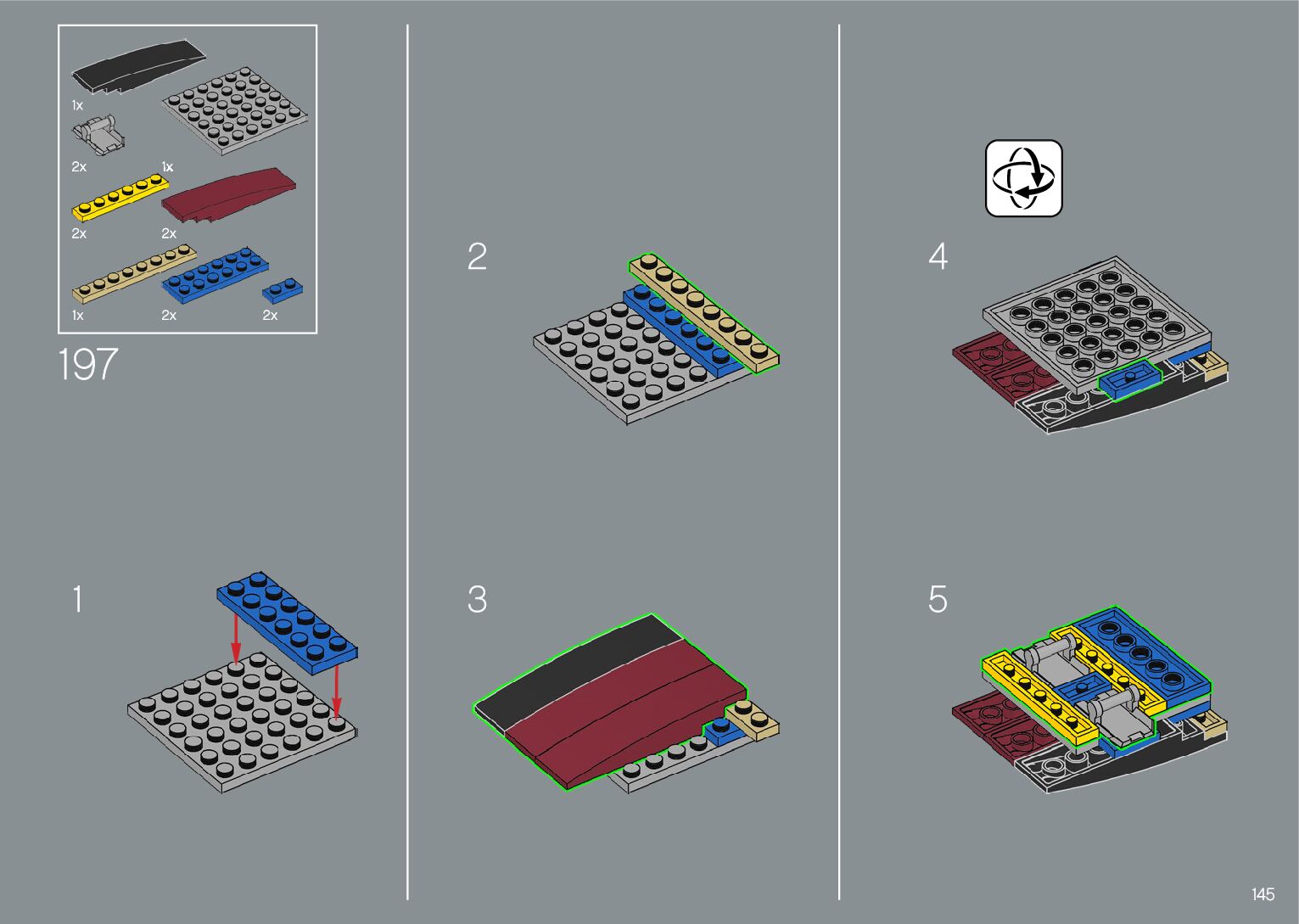 1x
2x
1x
2x
2x
1x
2x
2x
197

1

2

3

4

5

145