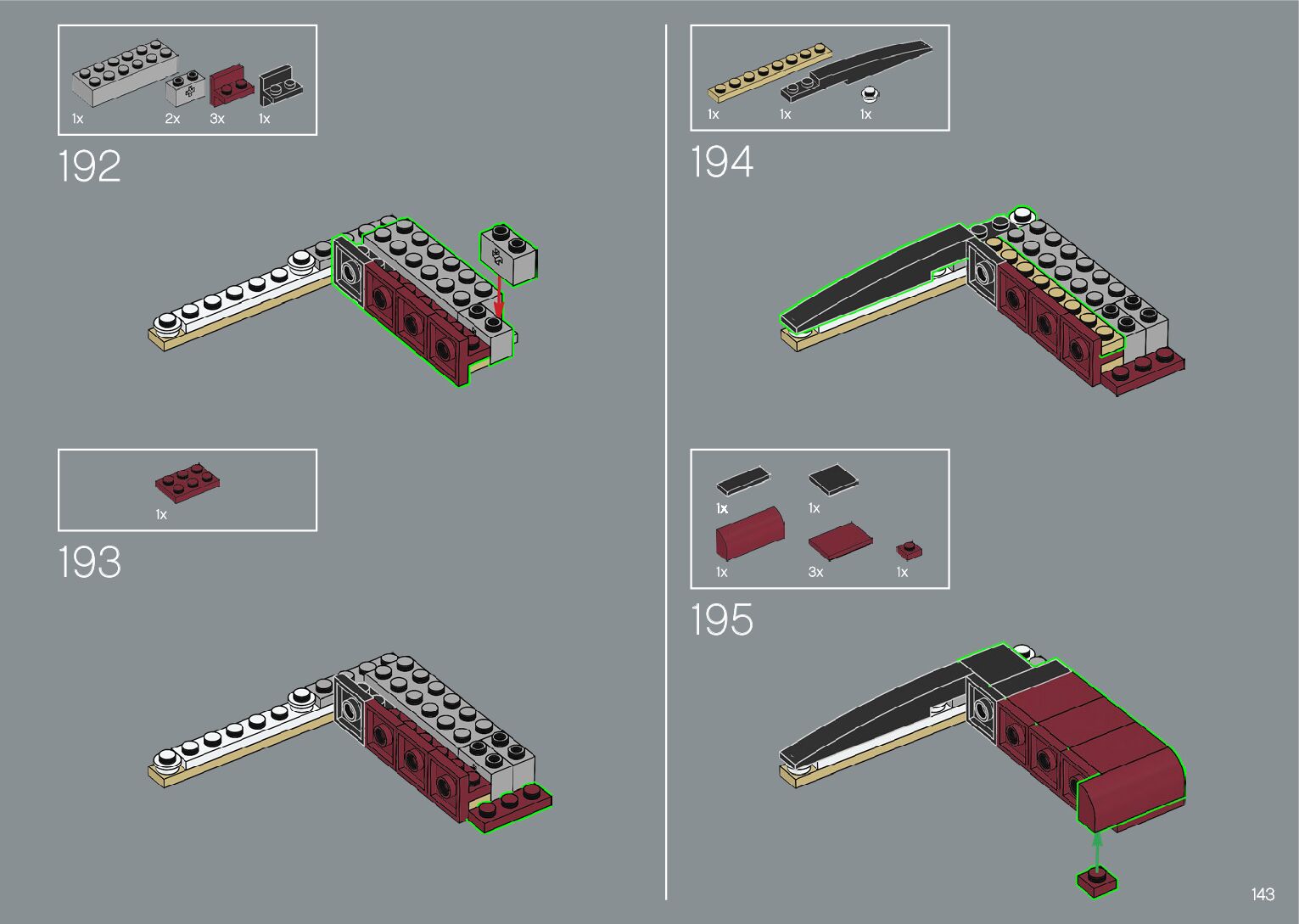 1x 2x 3x 1x

192

1x

193

1x 1x 1x

194

1x 1x
1x 3x 1x

195

143