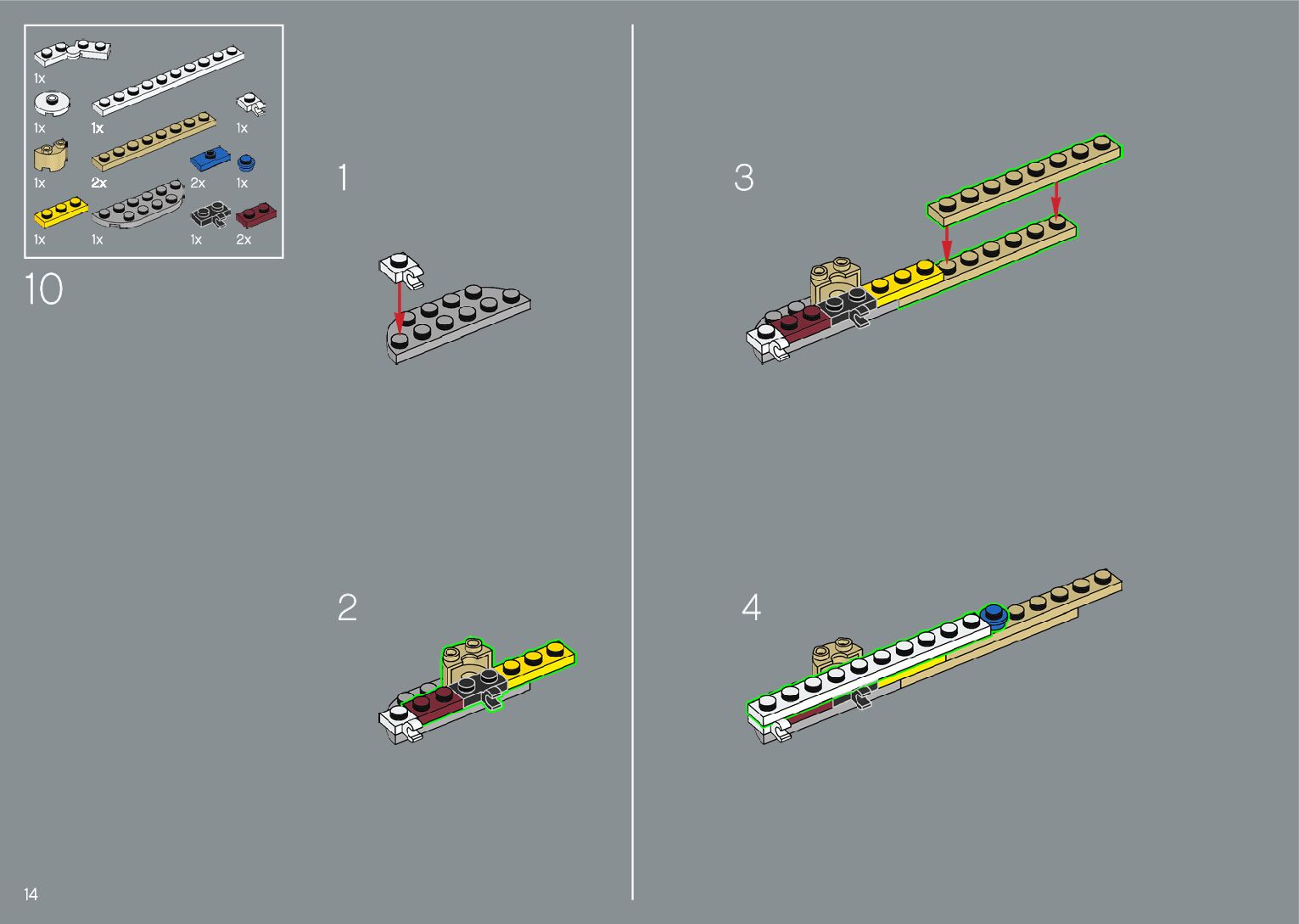 1x

1x 1x 1x

1x 2x 2x 1x

1x 1x 1x 2x

10

1

2

3

4

14