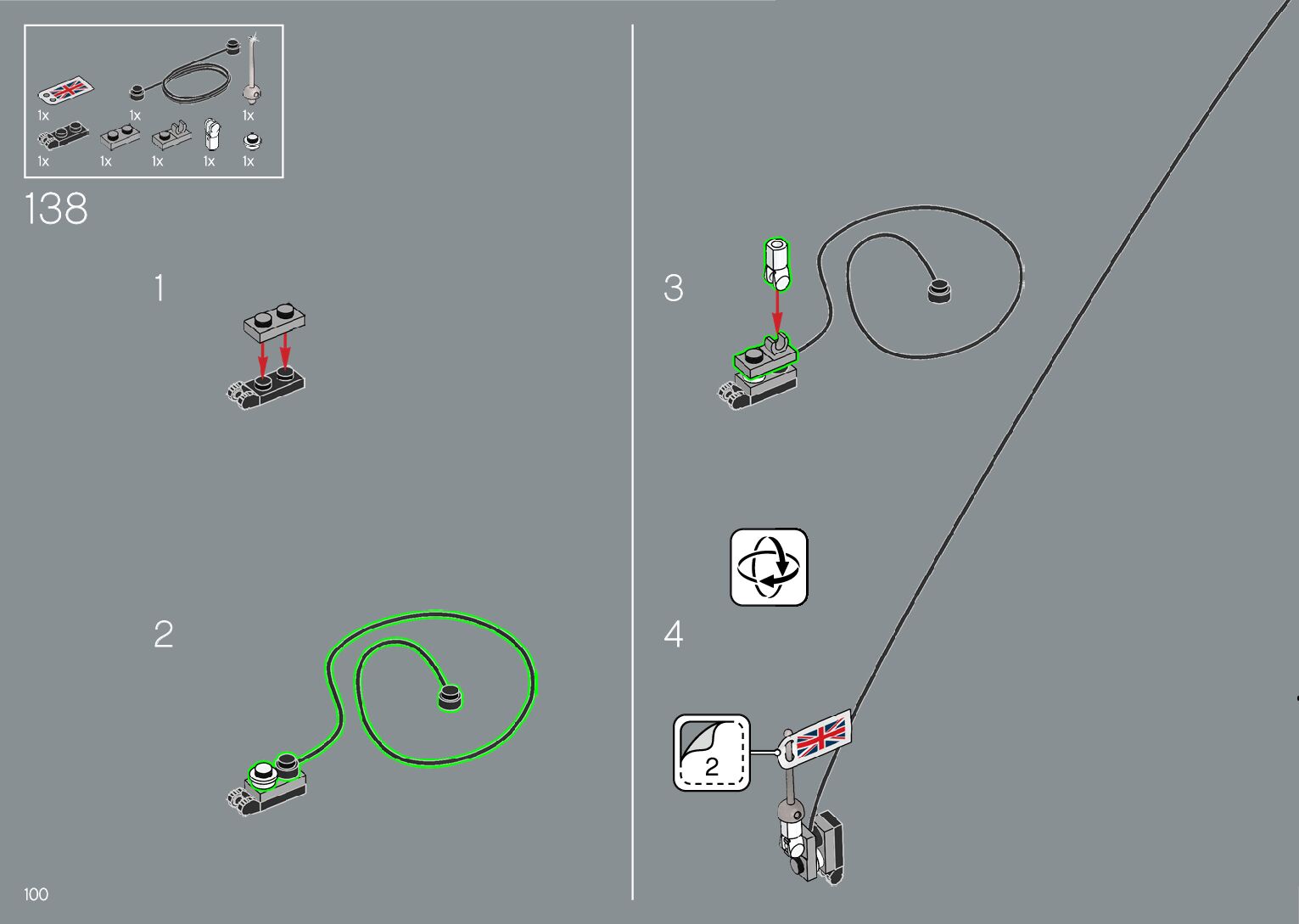 1x
1x
1x
1x
1x
1x
1x
1x

138

1

2

3

4

2

100