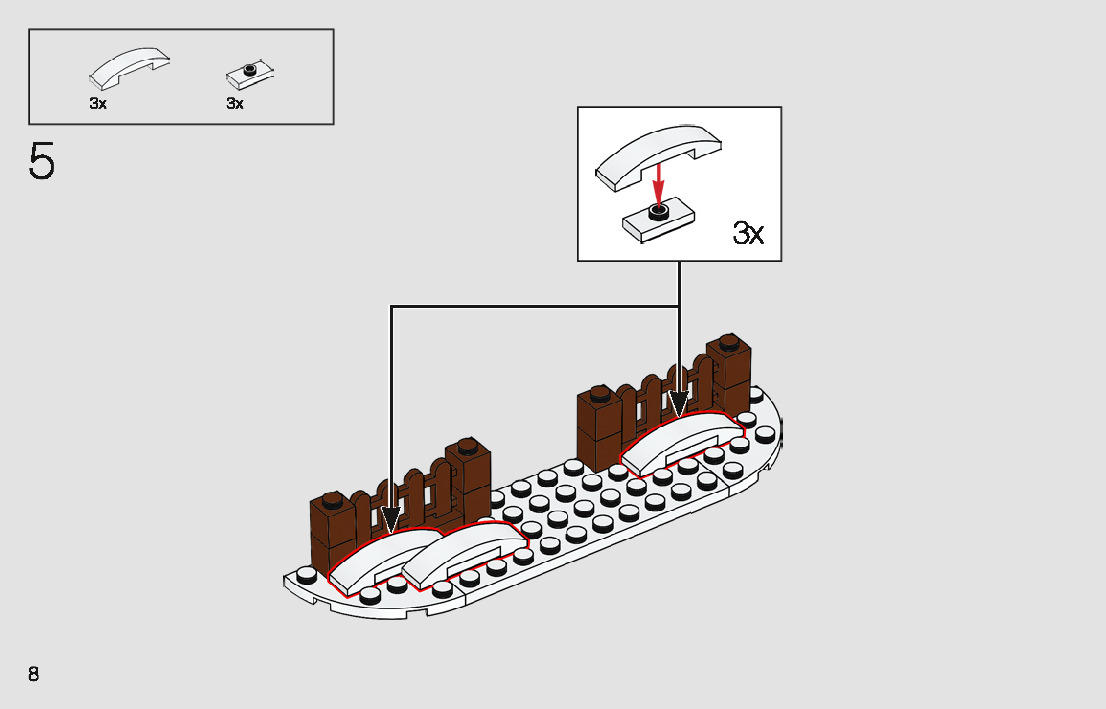 3x
3x

5

3x

8