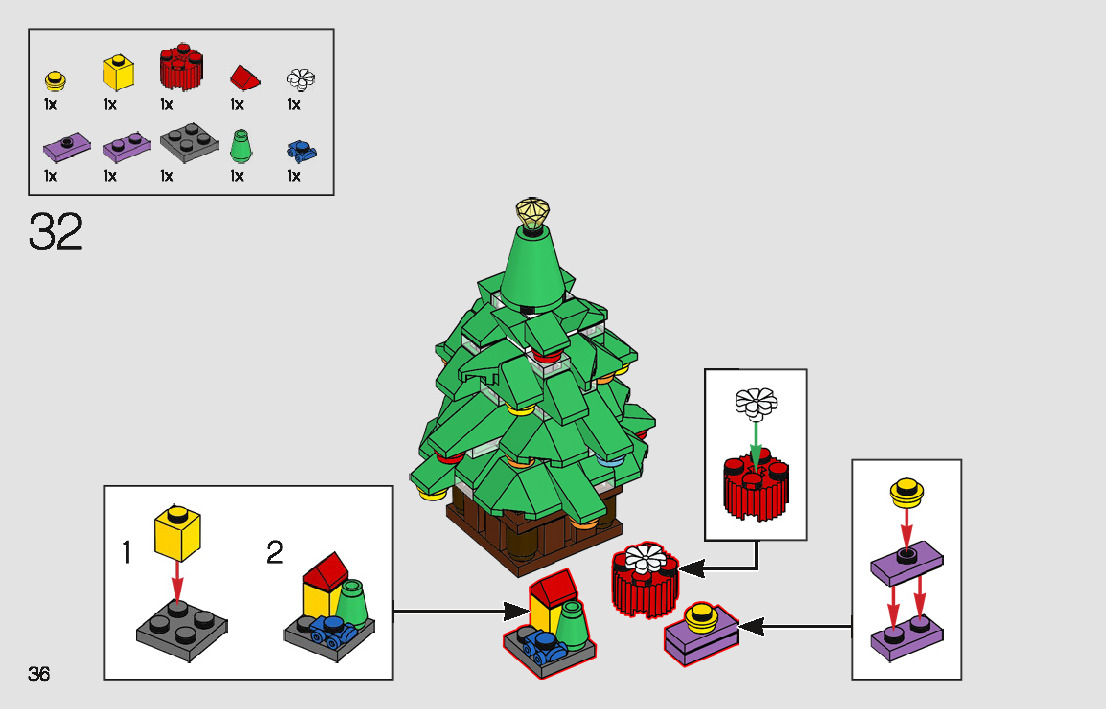 1x 1x 1x 1x 1x
1x 1x 1x 1x 1x

32

1

2

36