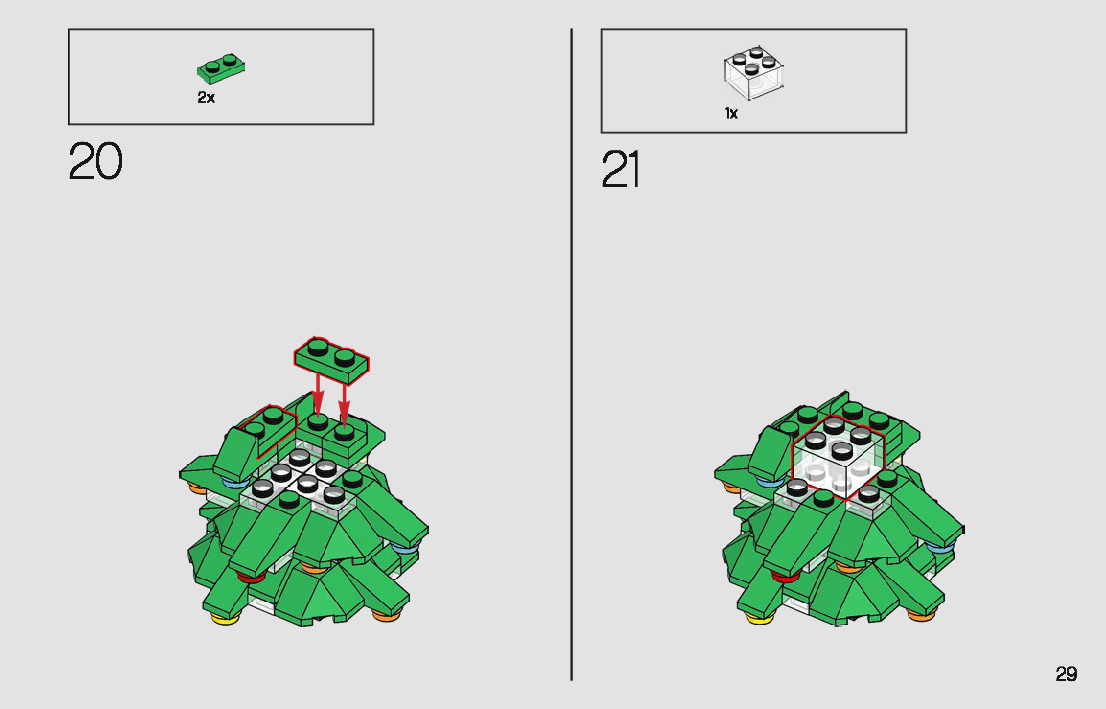 2x

20

1x

21

29