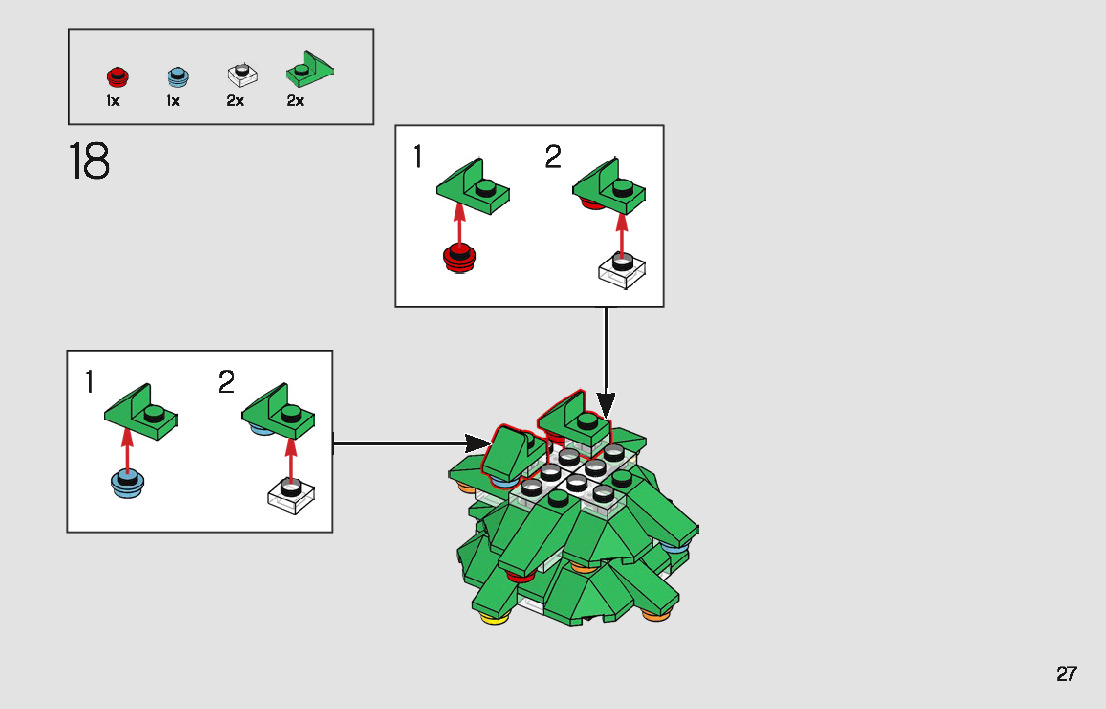 1x 1x 2x 2x

18

1 2

1 2

27