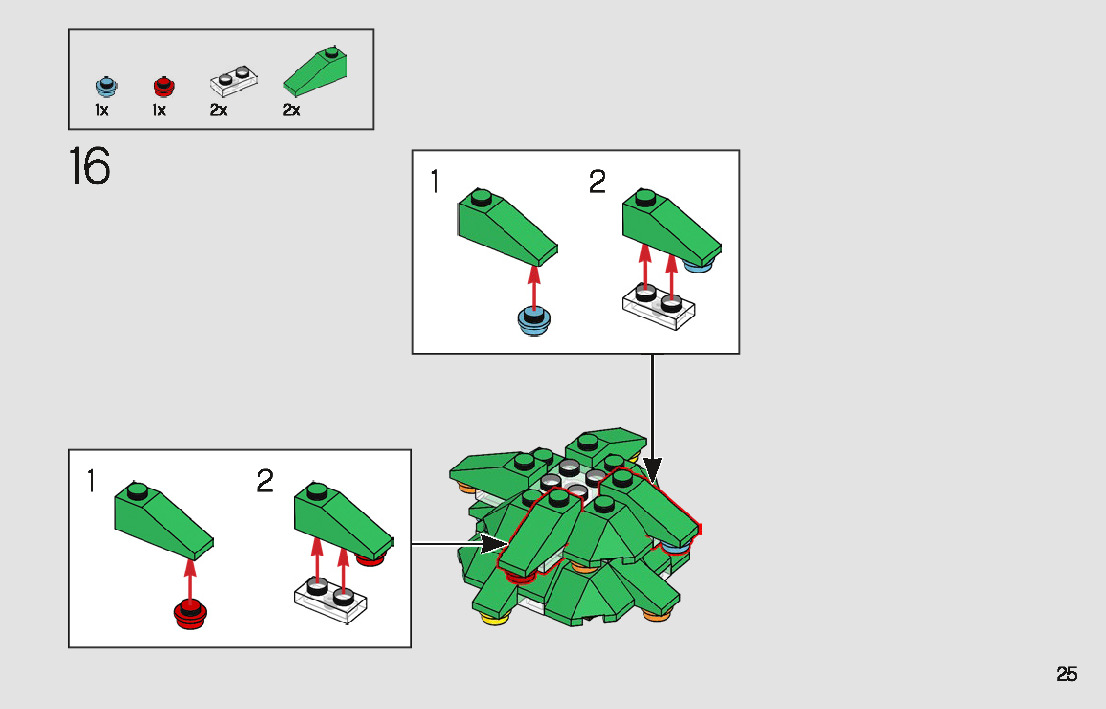 1x 1x 2x 2x

16

1 2

1 2

25