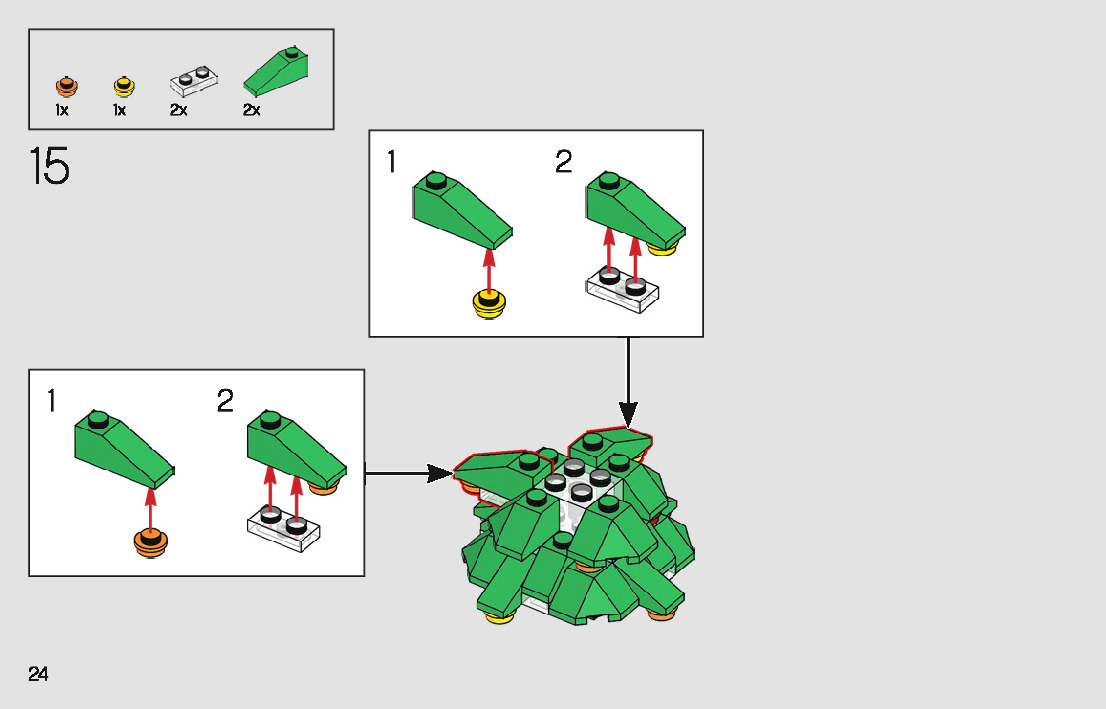 1x 1x 2x 2x

15

1 2

1 2

24