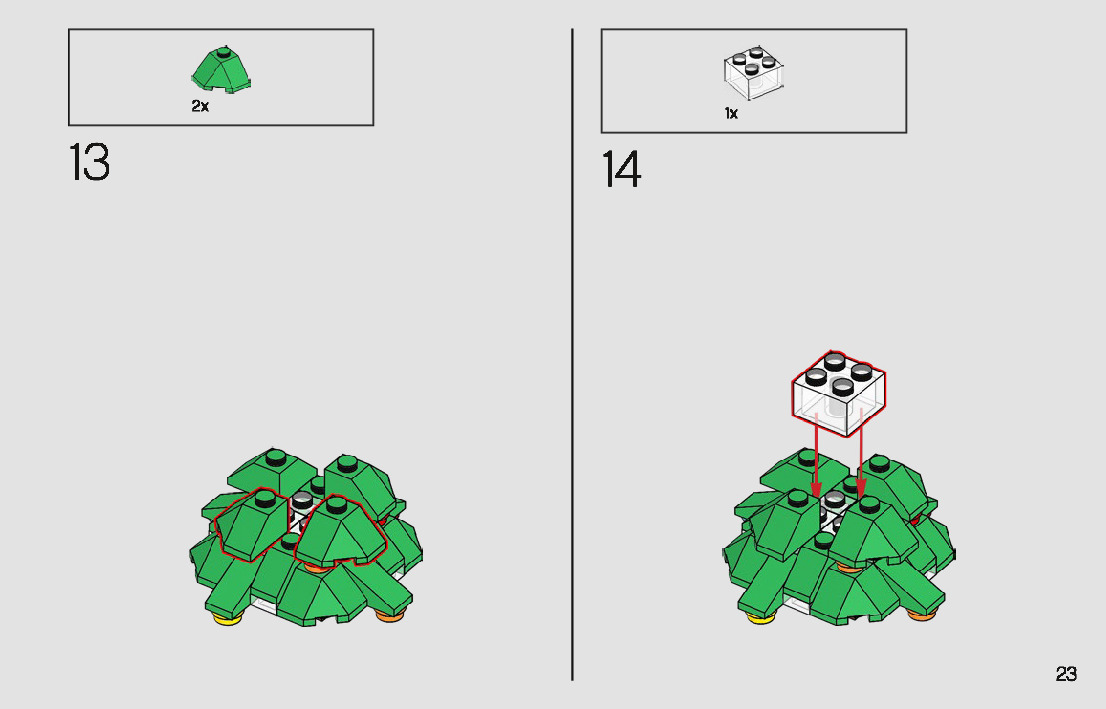 2x

13

1x

14

23