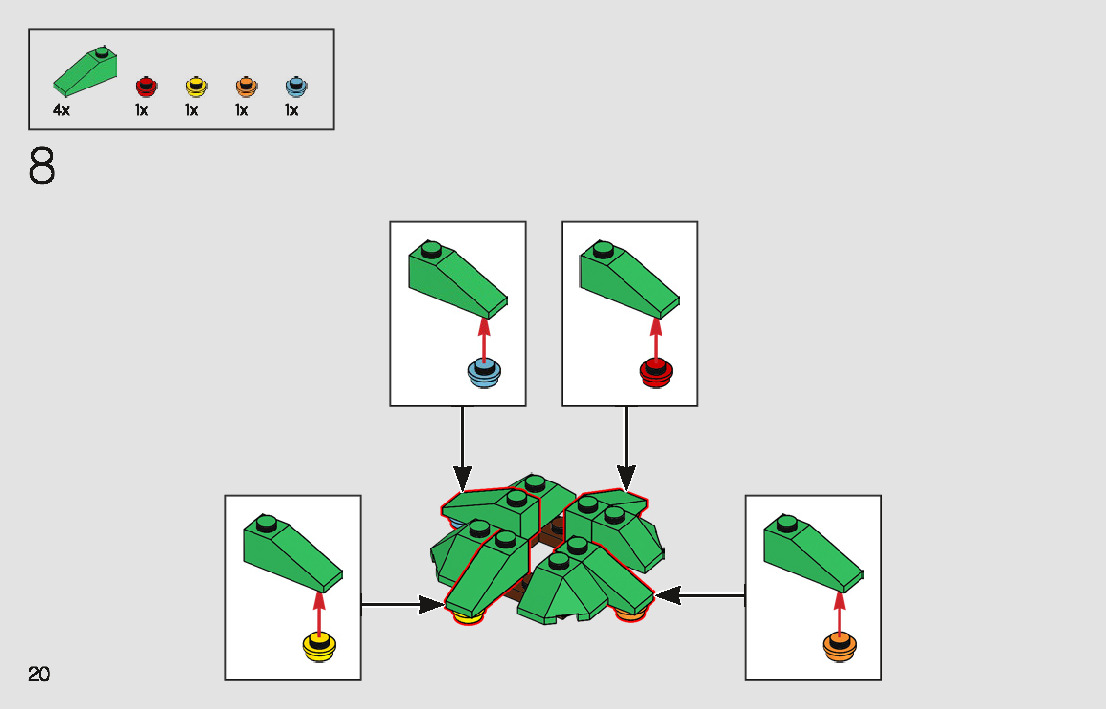 4x 1x 1x 1x 1x

8

20