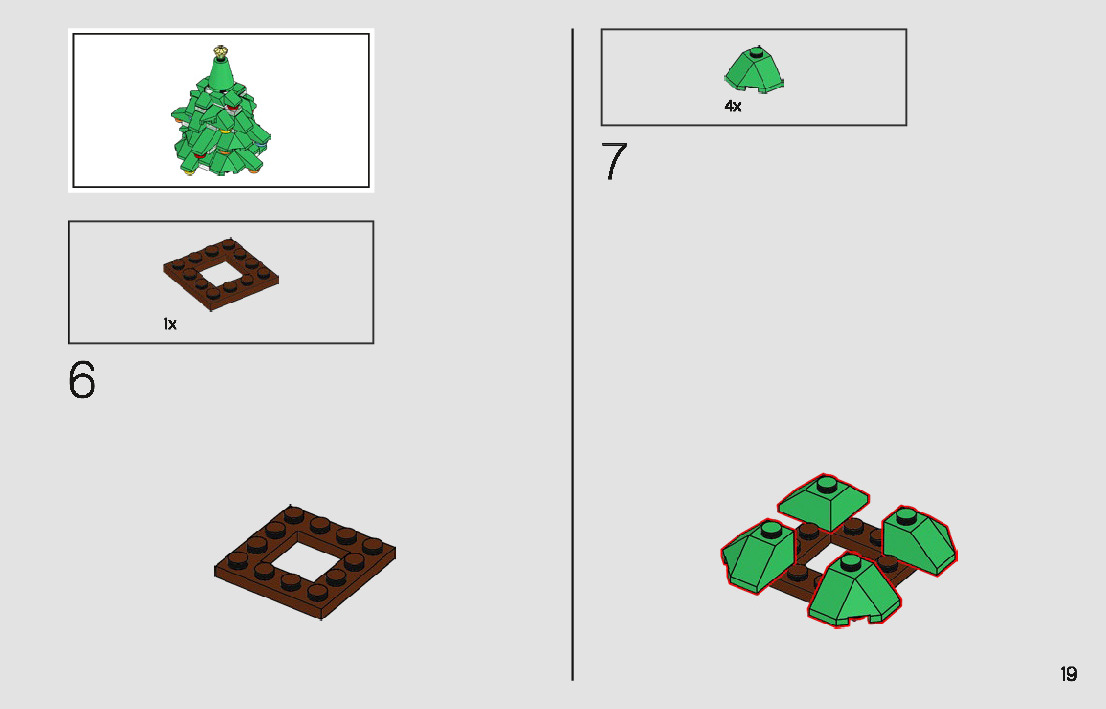 1x

6

4x

7

19