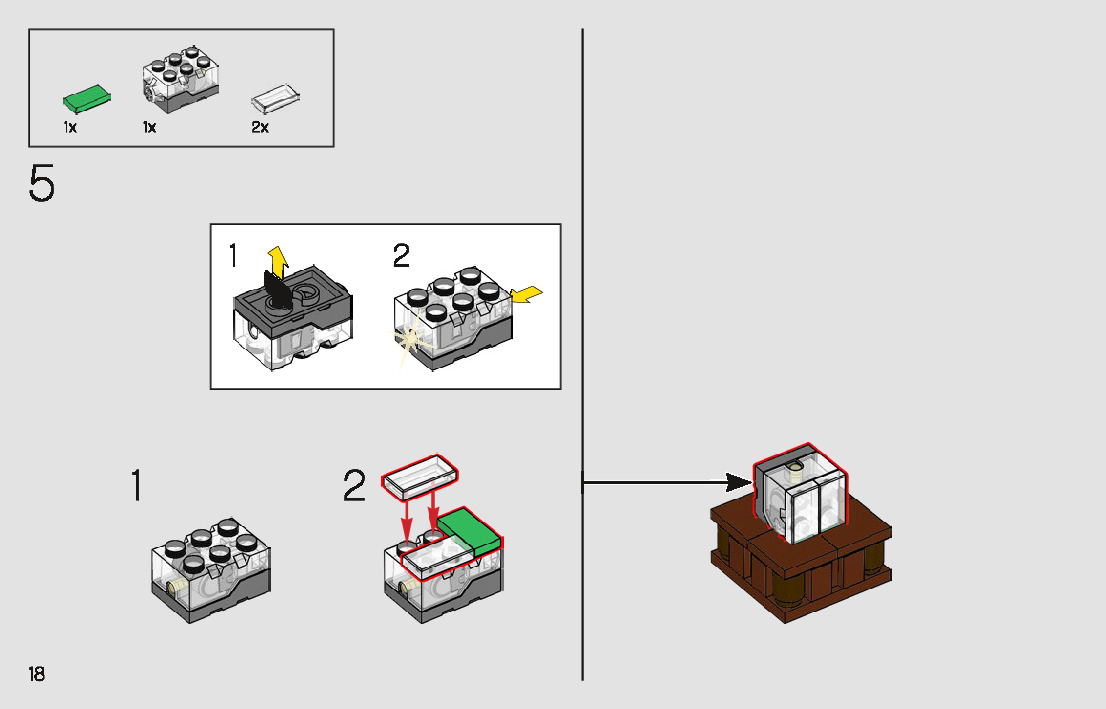 1x 1x 2x

5

1 2

1

2

18