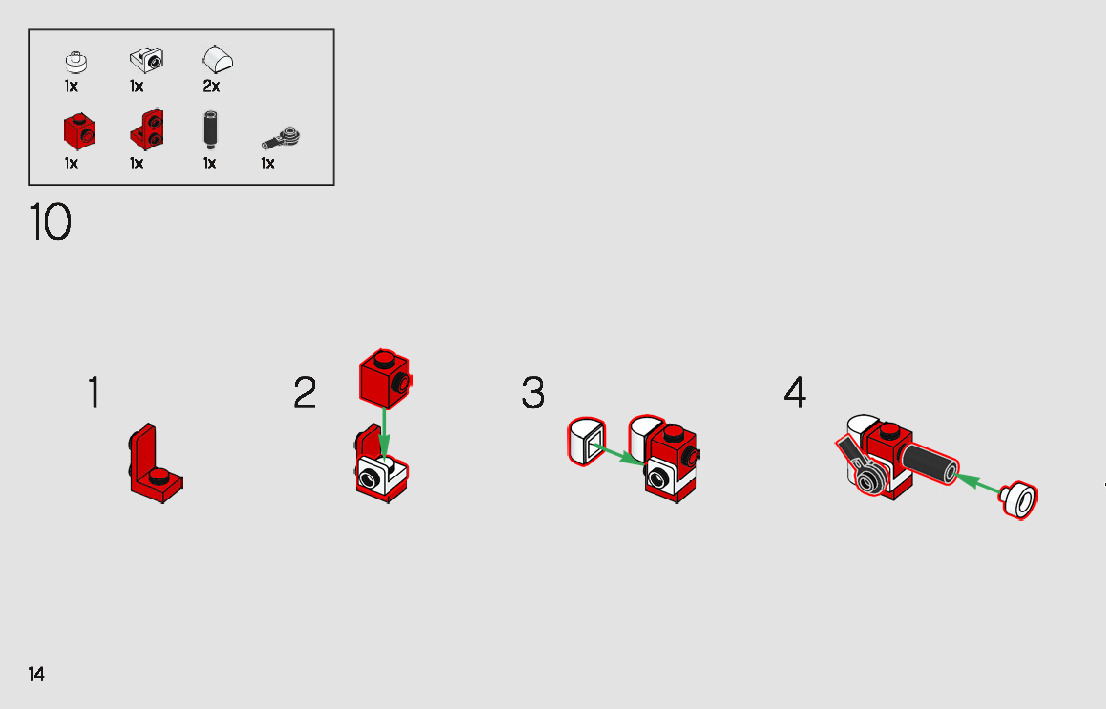 1x 1x 2x

1x 1x 1x 1x

10

1

2

3

4

14