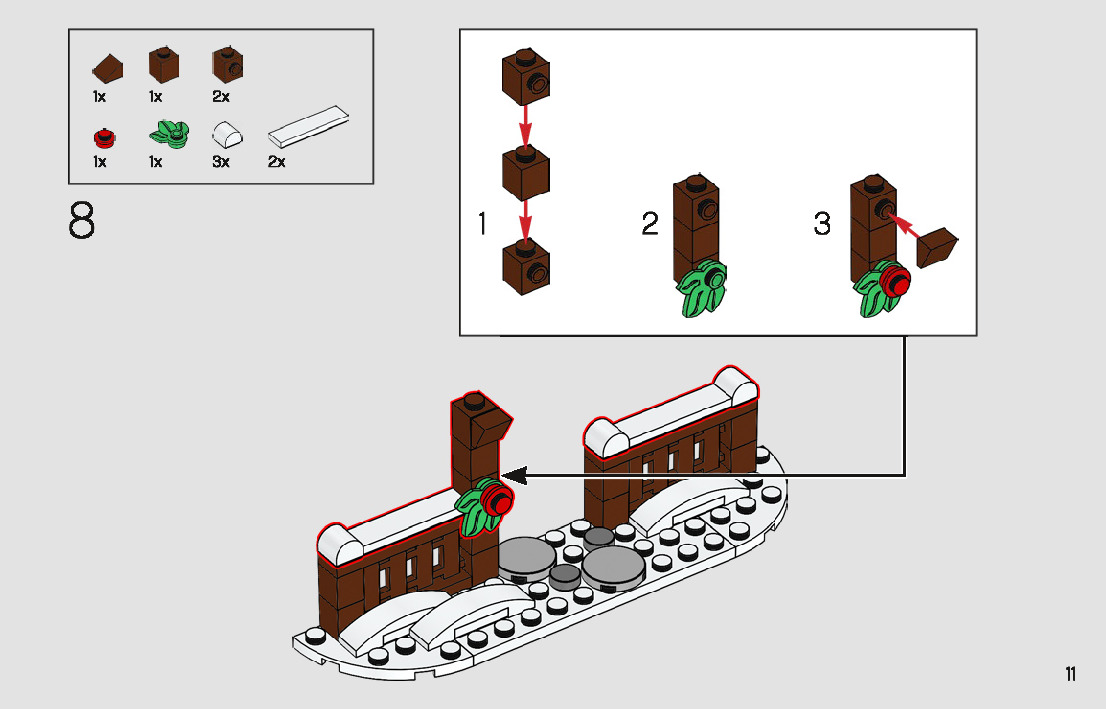 1x 1x 2x
1x 1x 3x 2x

8

1

2

3

11