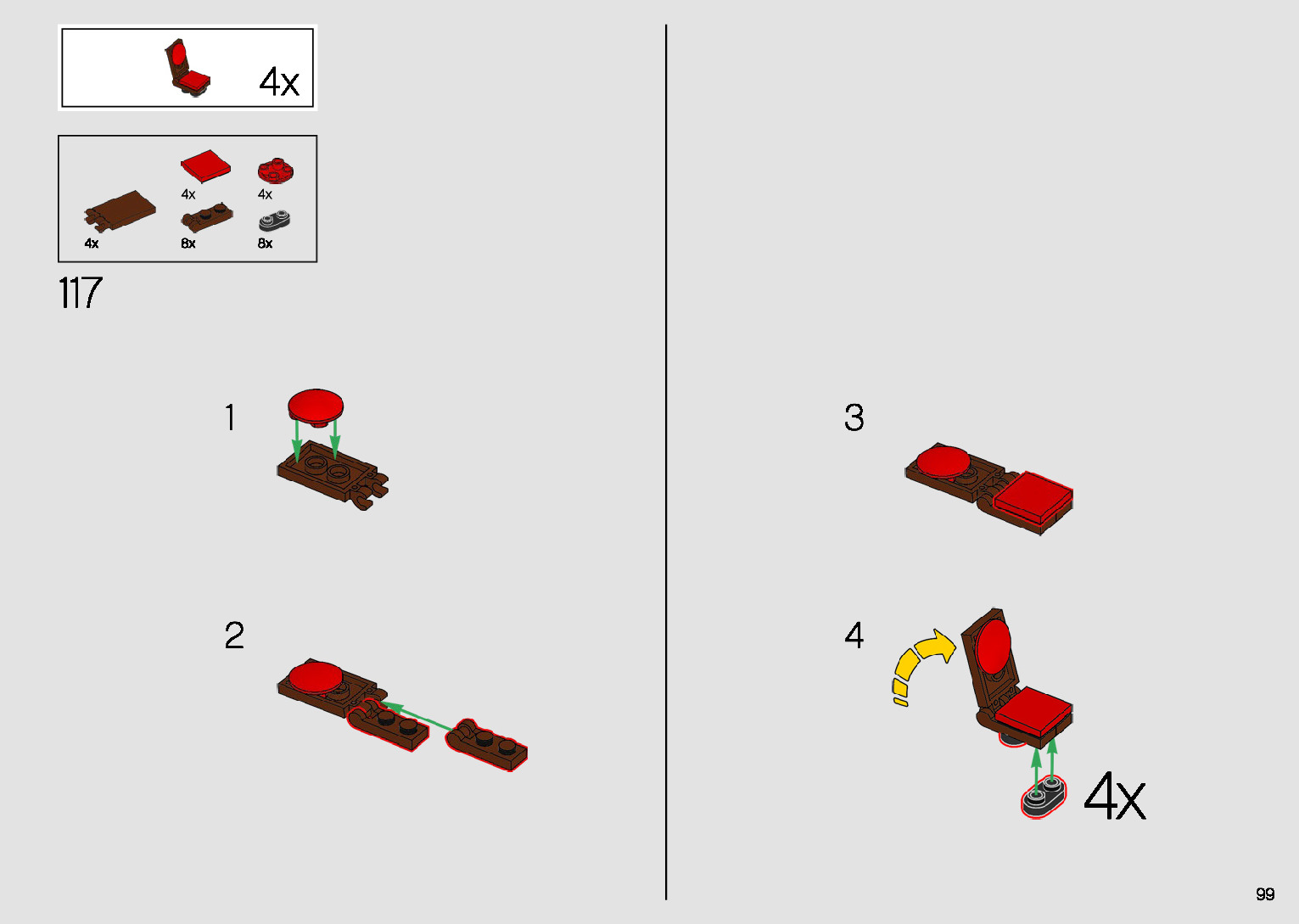 4x

4x
4x
4x
8x
8x

117

1

2

3

4

4x

99