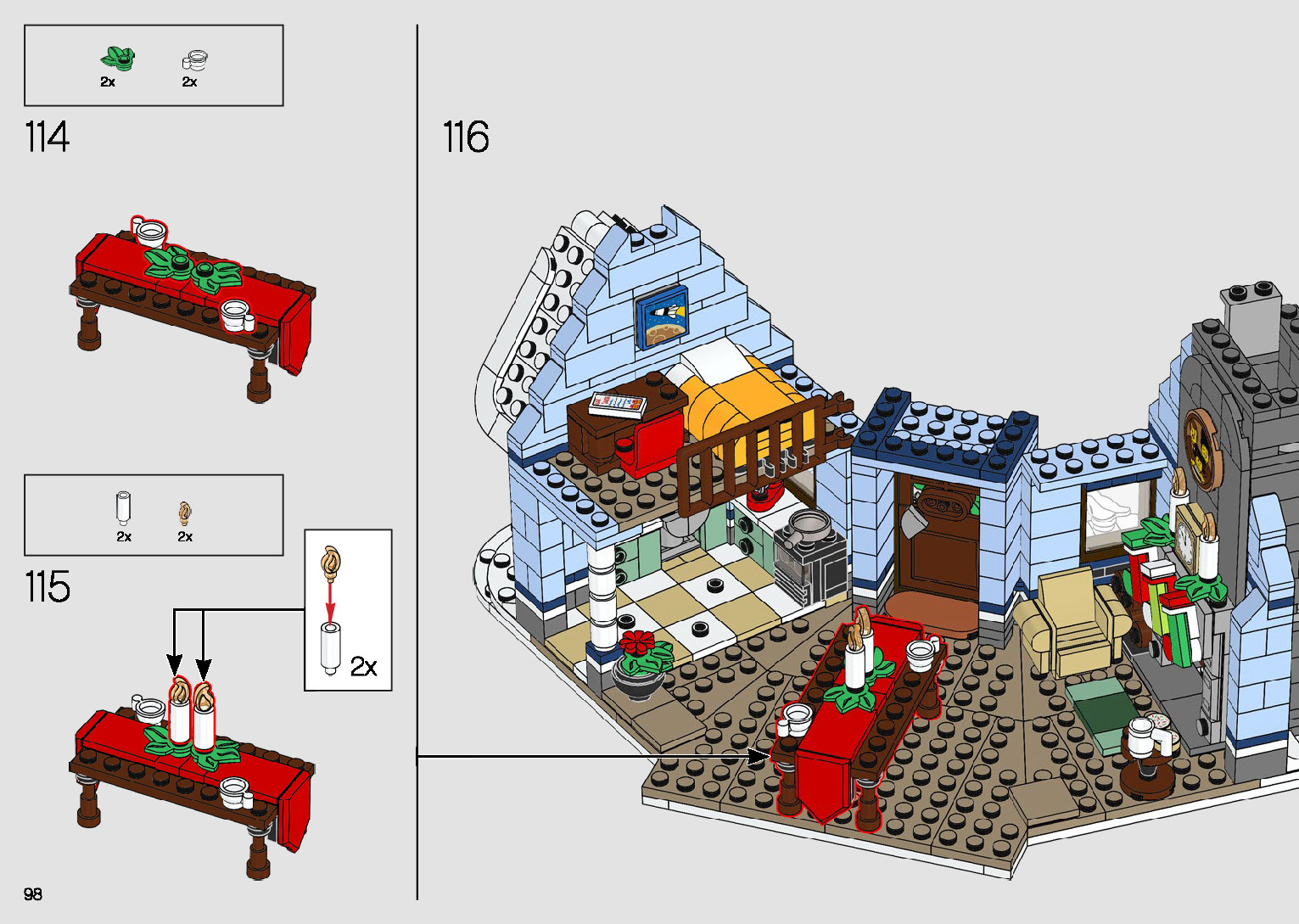 2x 2x

114

2x 2x

115

2x

116

98