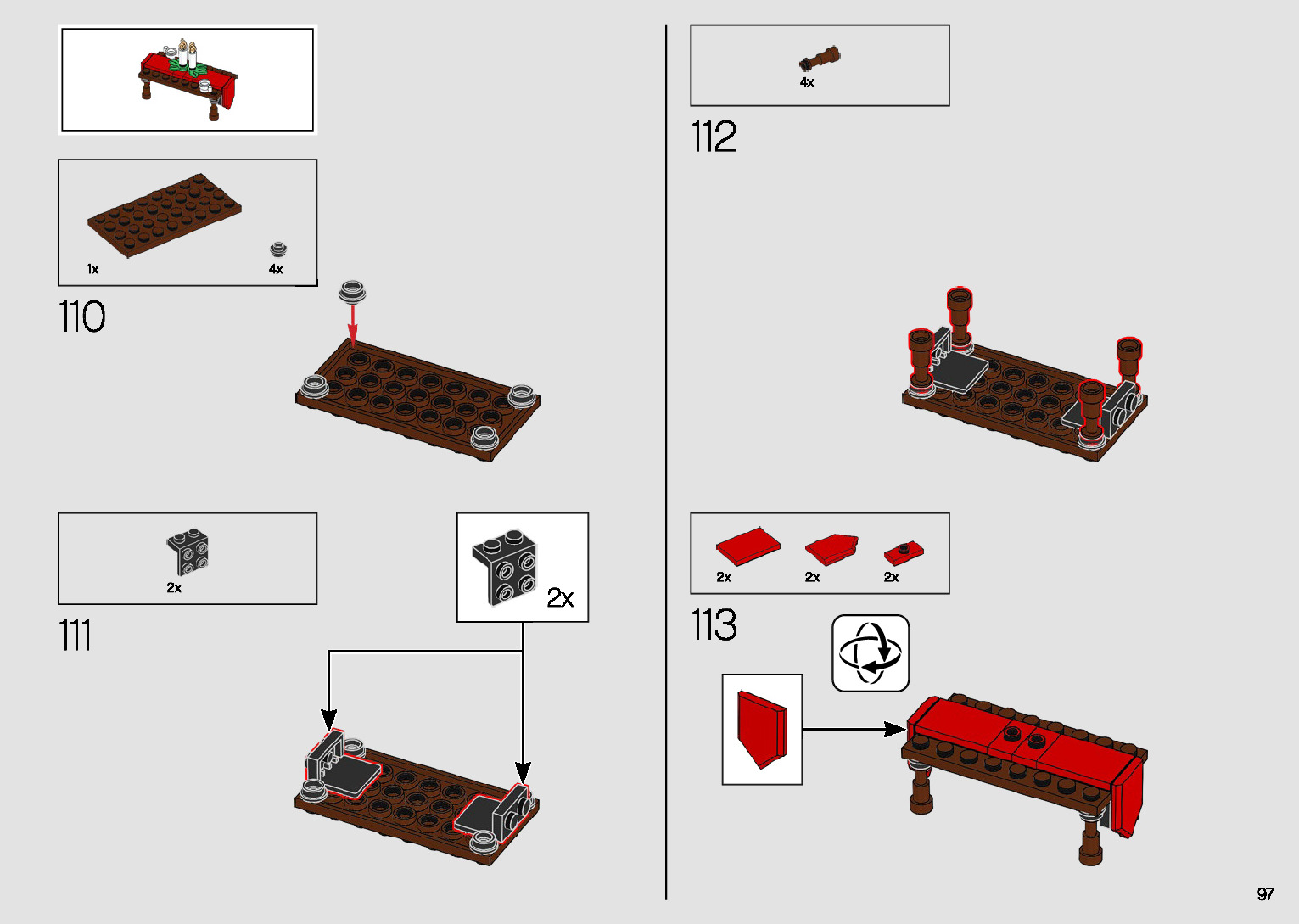 1x
4x
110
2x
111
2x
4x
112
2x
2x
2x
113
97