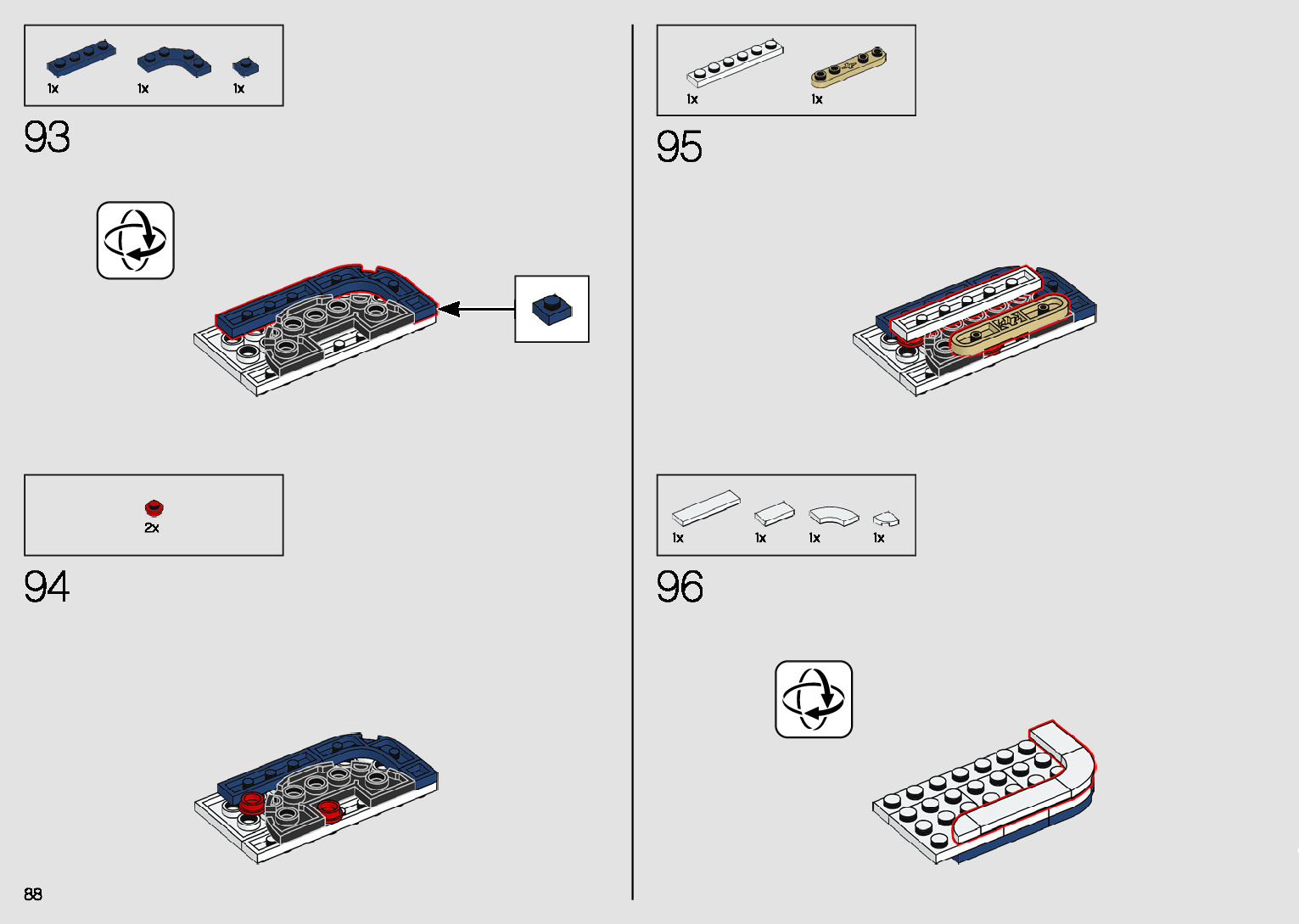 1x 1x 1x

93

2x

94

88

1x 1x

95

1x 1x 1x 1x

96