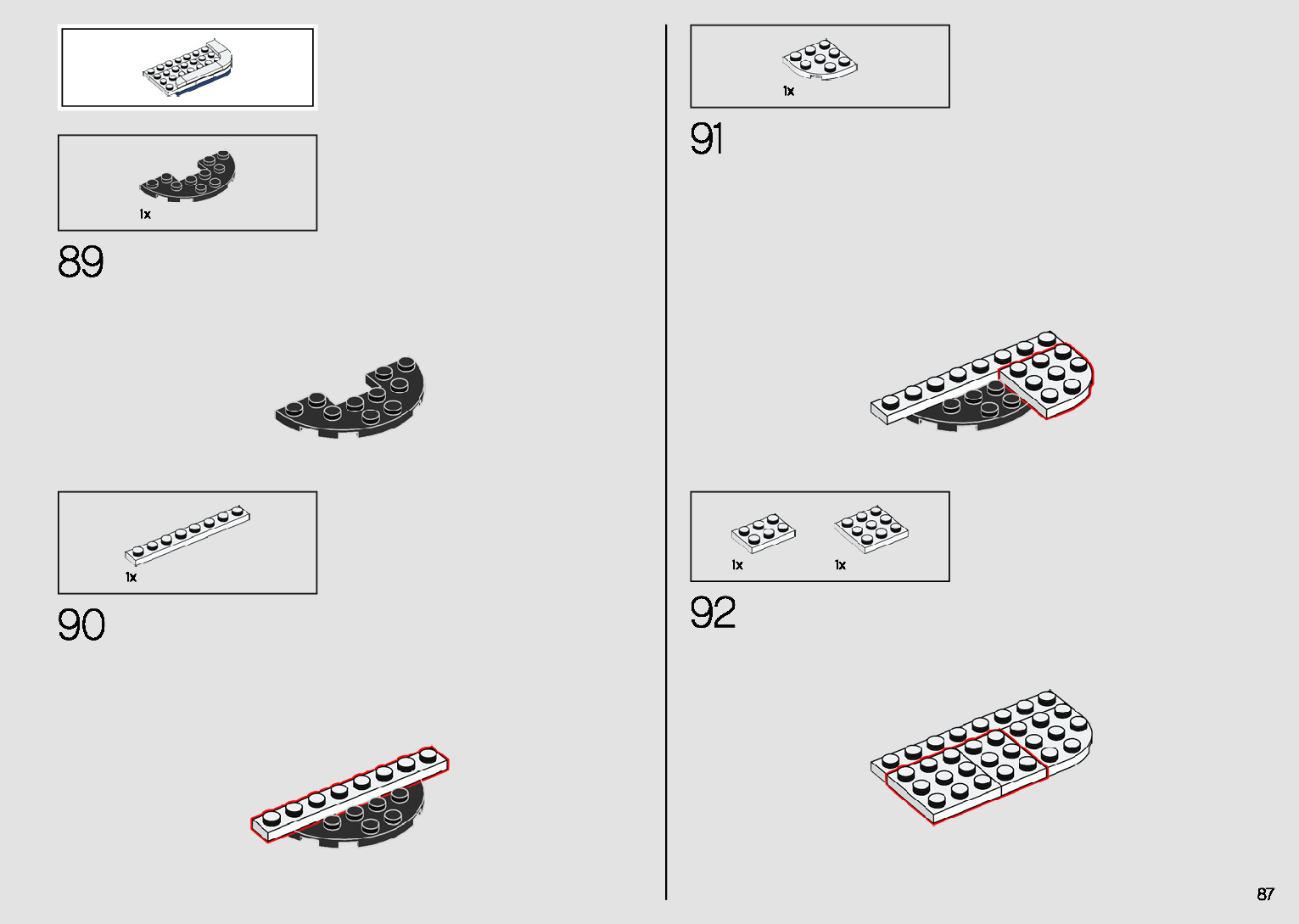 1x

89

1x

90

1x

91

1x

1x

92

87