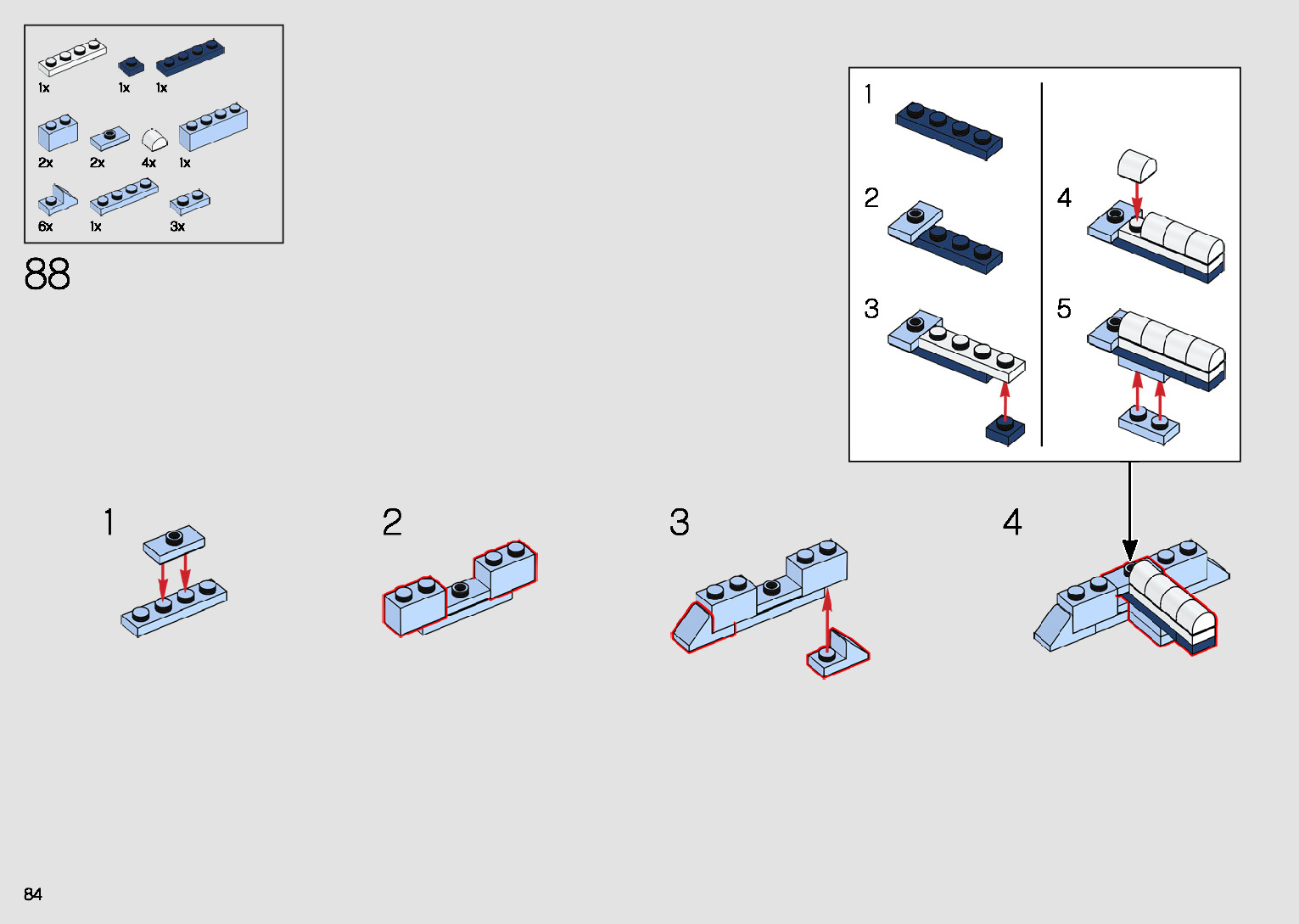 1x 1x 1x
2x 2x 4x 1x
6x 1x 3x

88

1
2
3
4
5

1
2
3
4

84