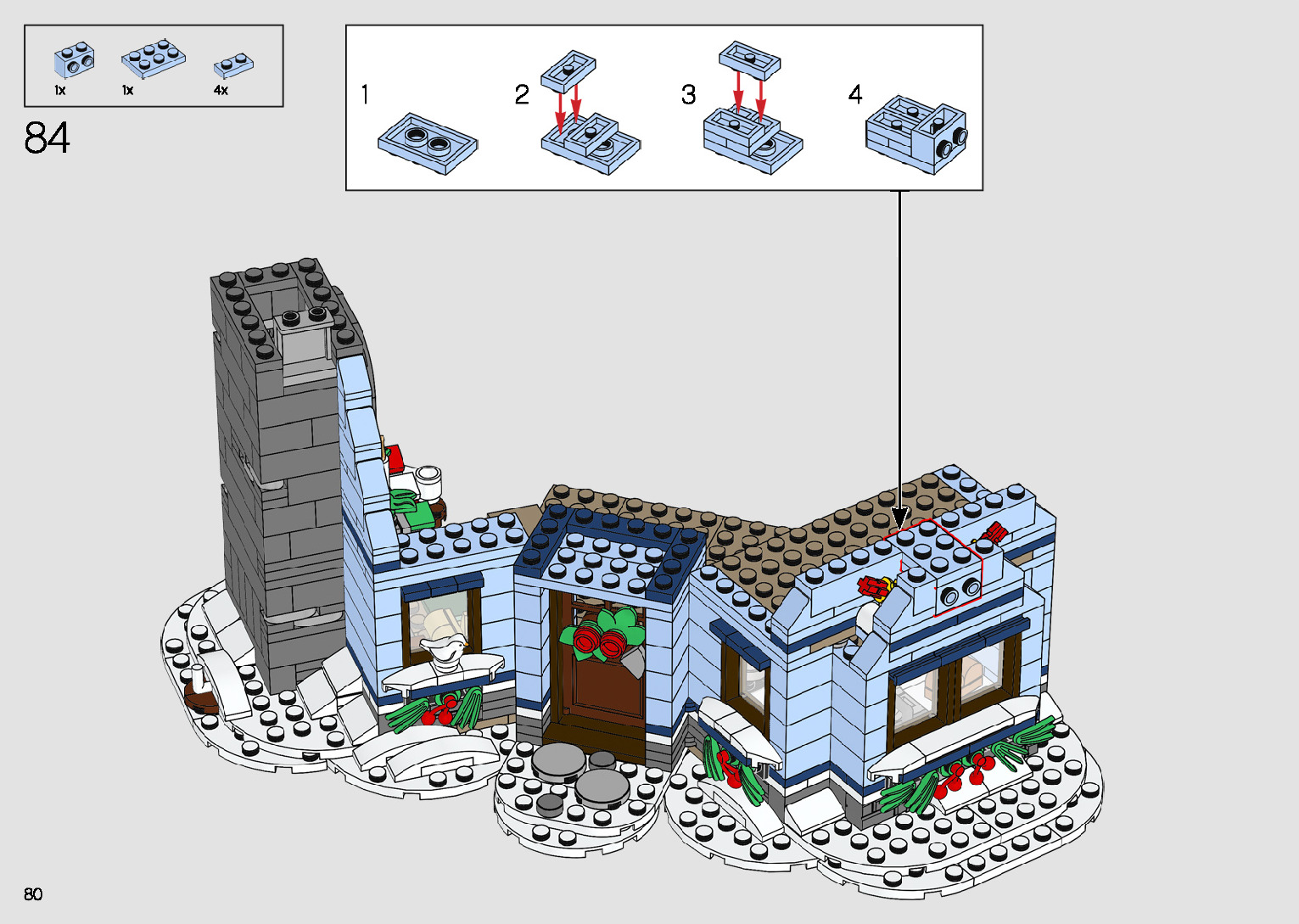 1x 1x 4x

84

1

2

3

4

80