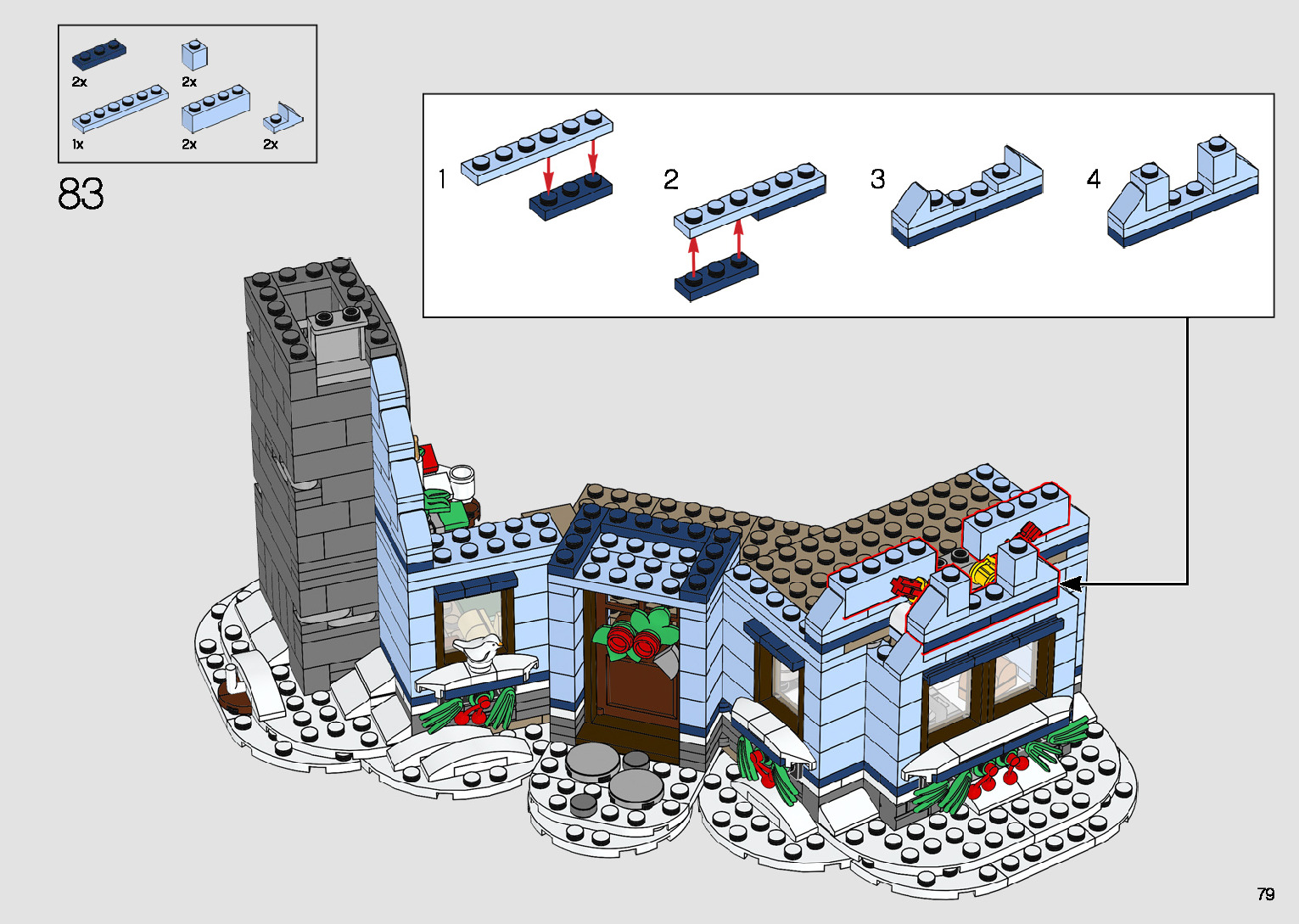 2x 2x
1x 2x 2x

83

1

2

3

4

79