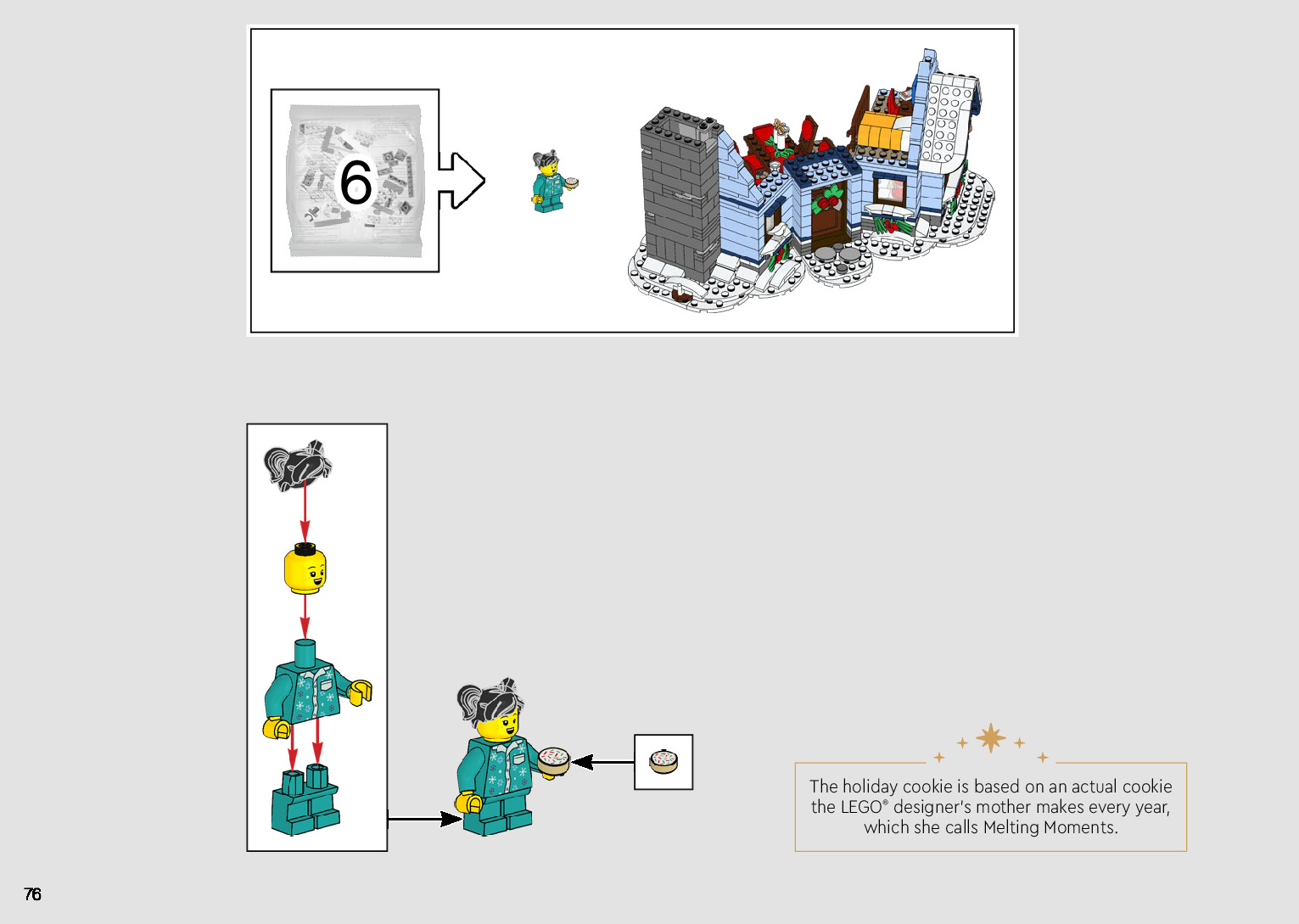 6

The holiday cookie is based on an actual cookie the LEGO® designer's mother makes every year, which she calls Melting Moments.

76