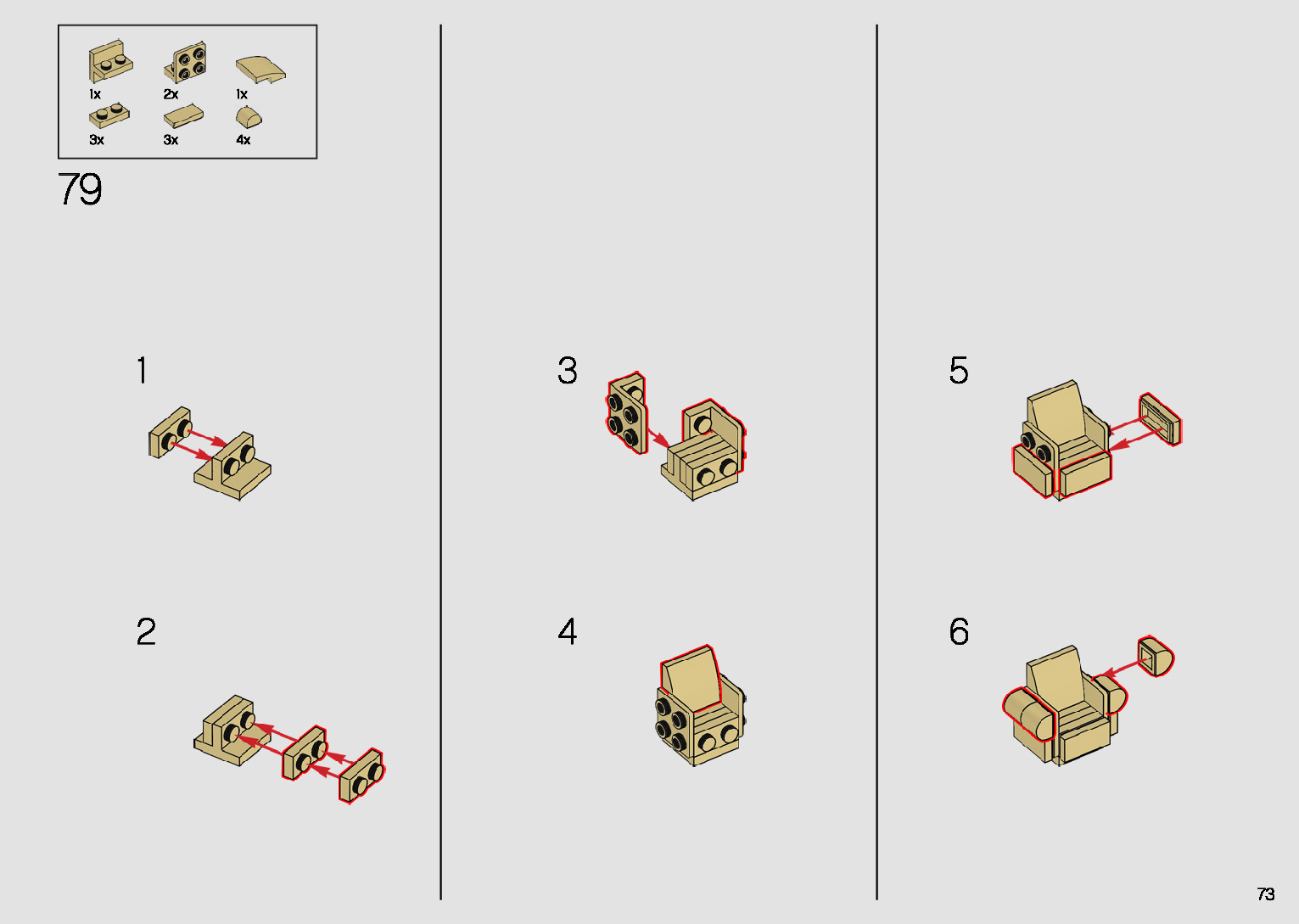 1x 2x 1x
3x 3x 4x

79

1

2

3

4

5

6

73