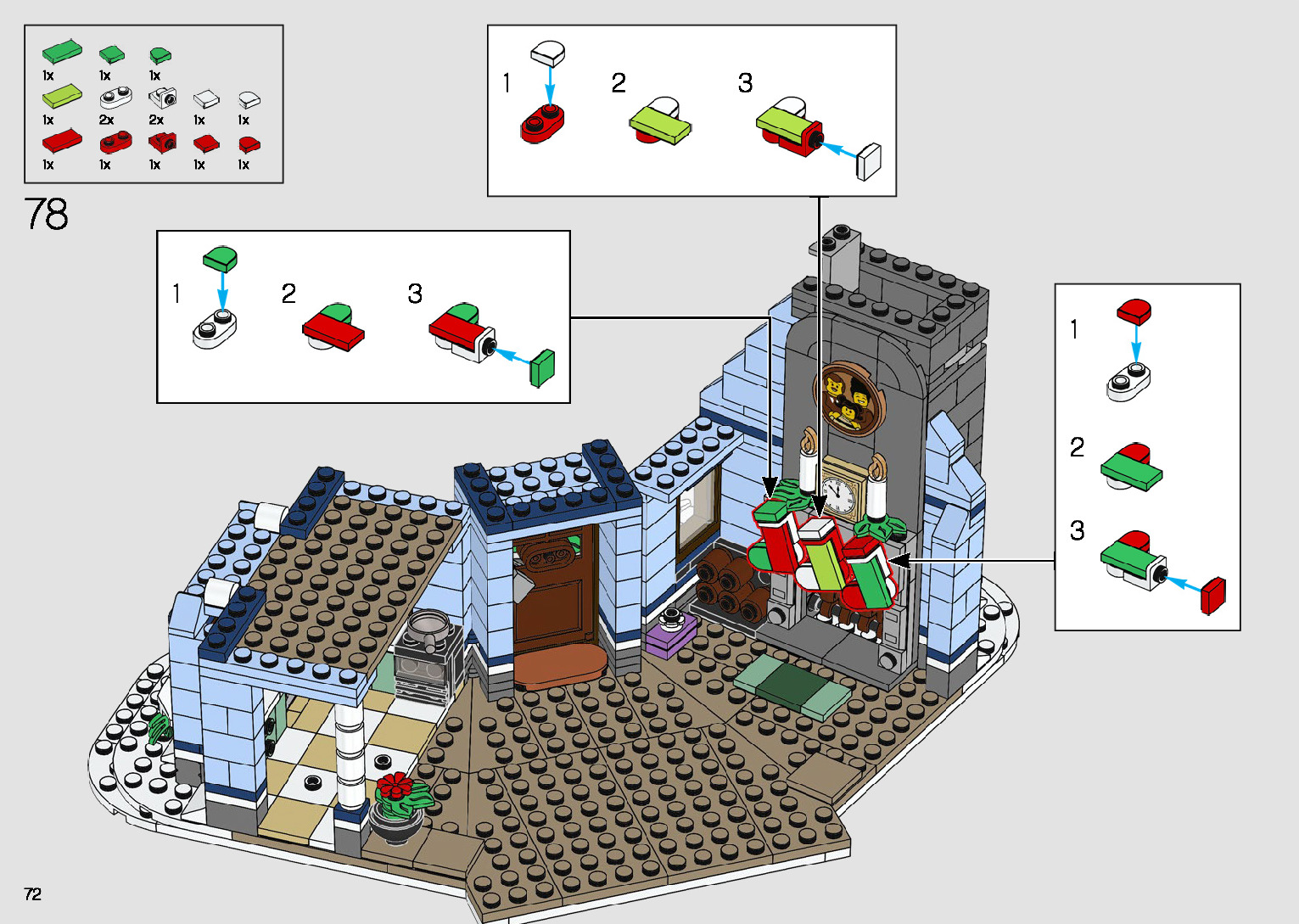 1x 1x 1x
1x 2x 2x 1x 1x
1x 1x 1x 1x 1x

78

1 2 3

1 2 3

1
2
3

72