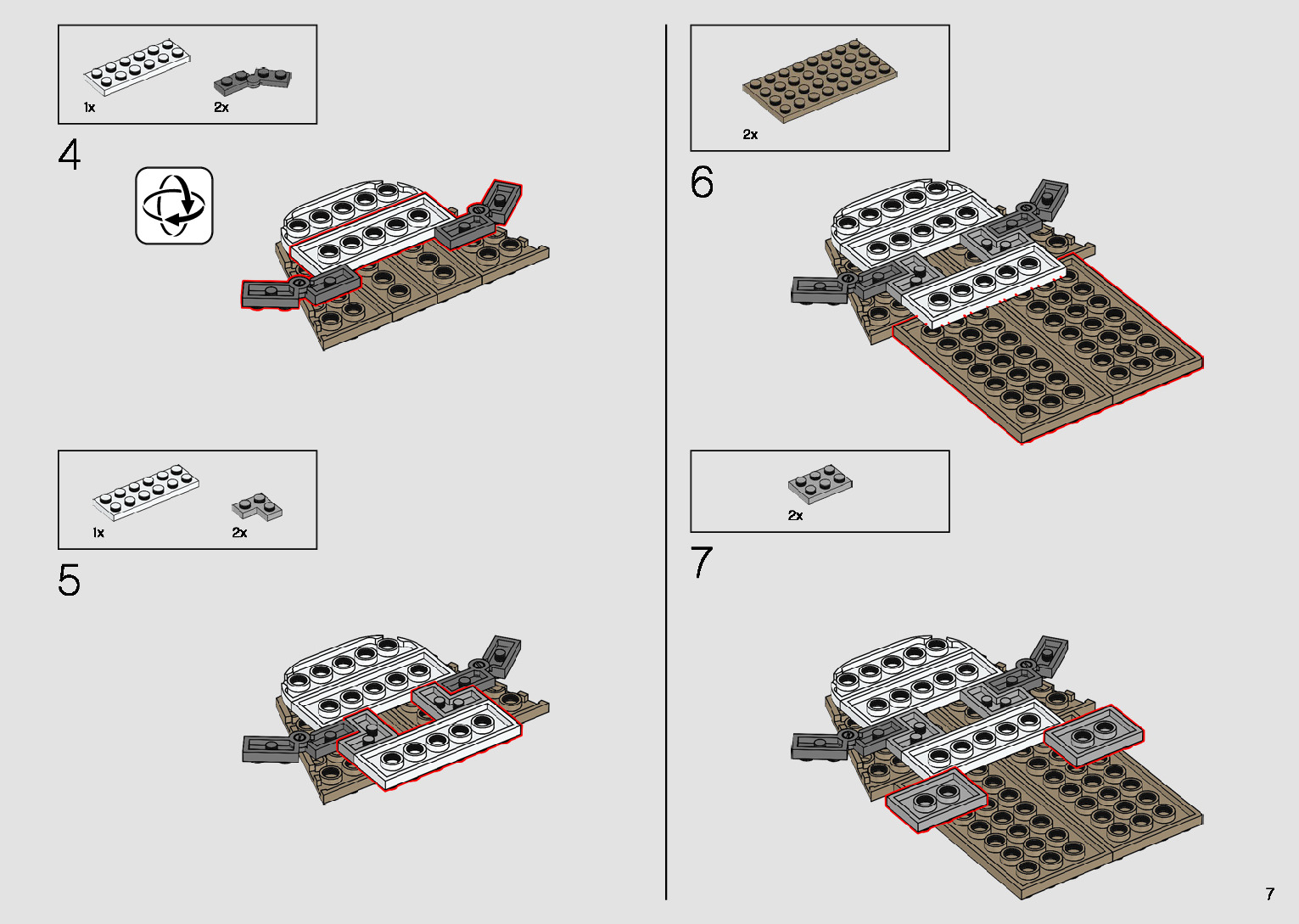 1x 2x

4

1x 2x

5

2x

6

2x

7

7