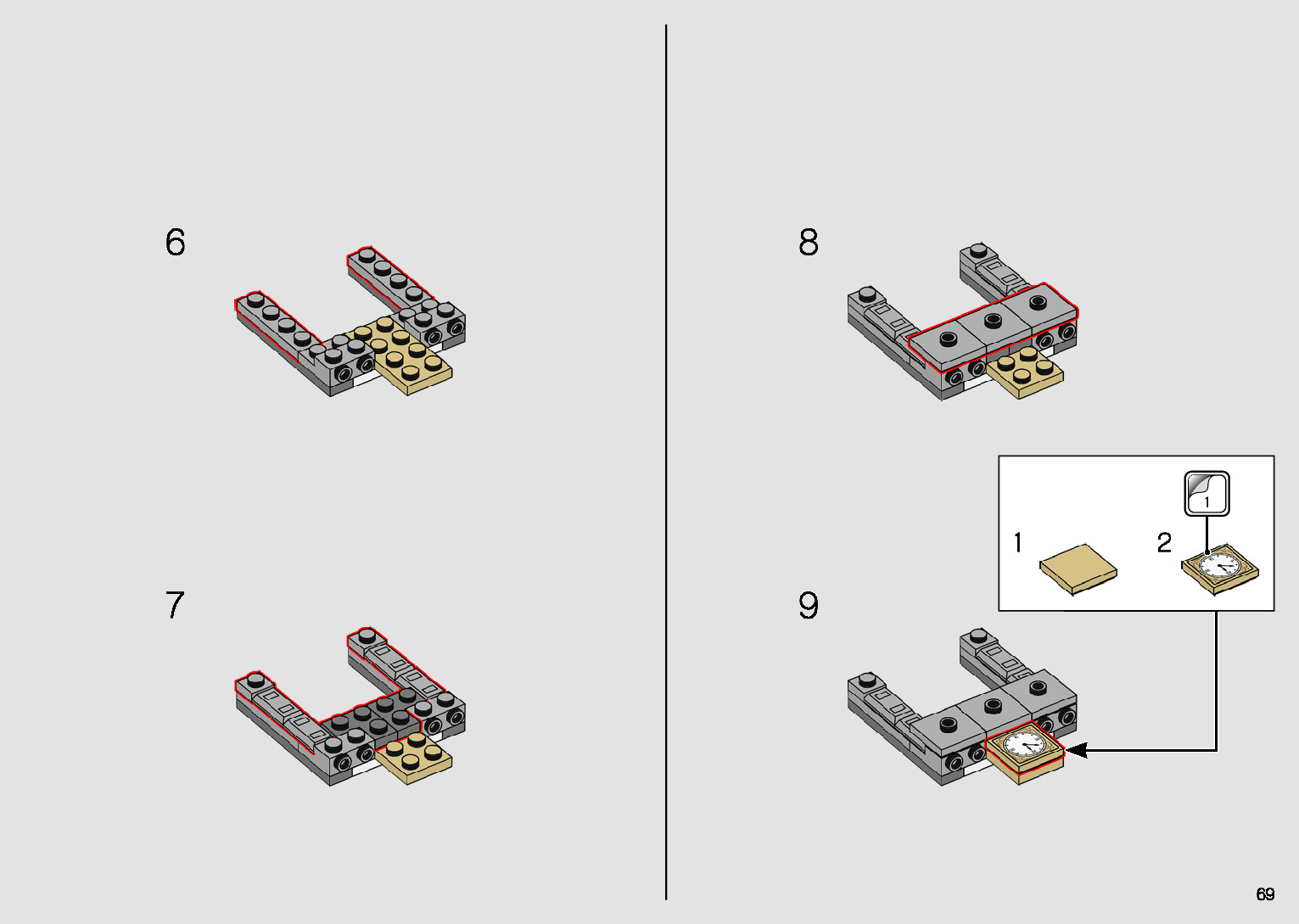 6

7

8

1

1

2

9

69