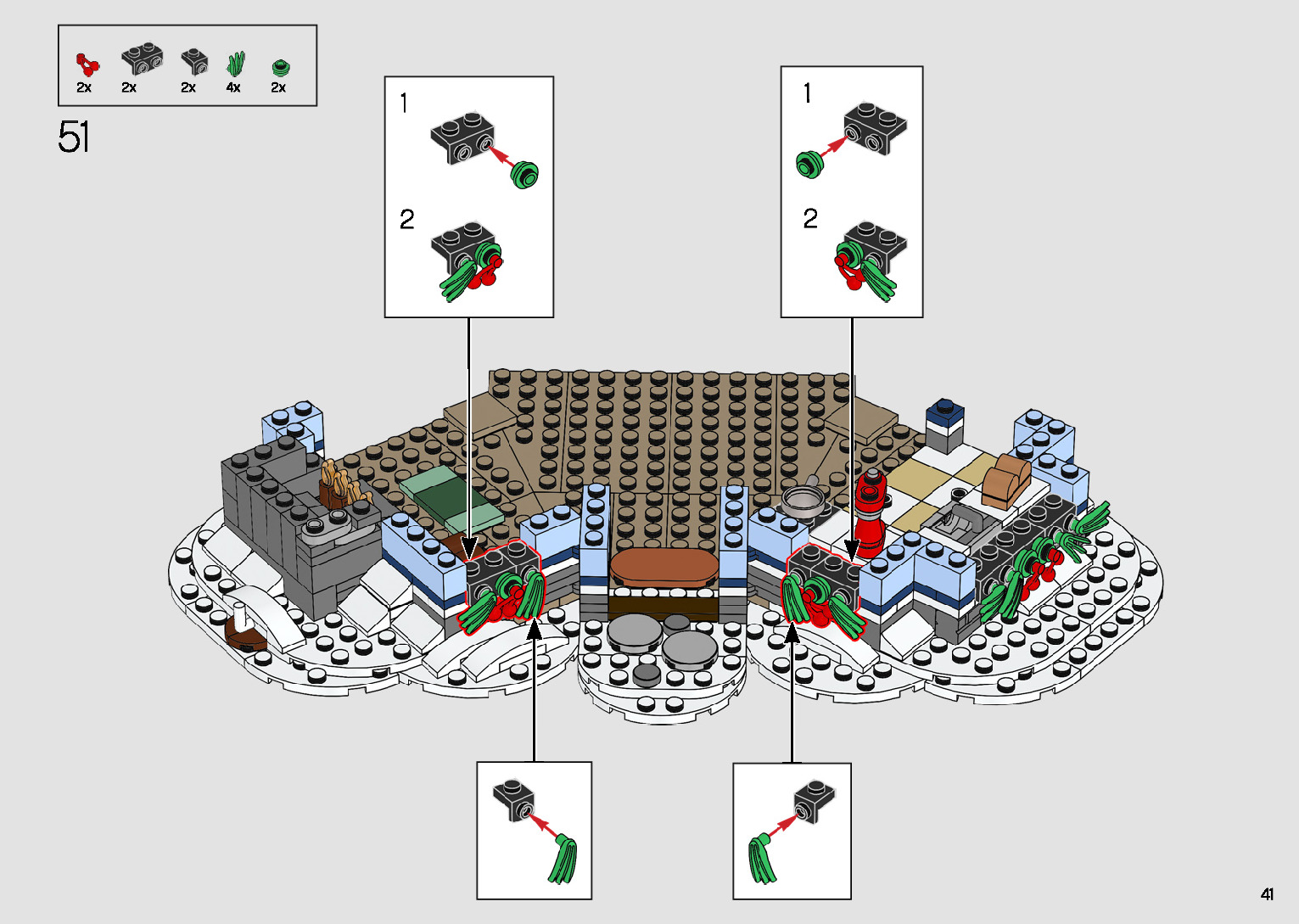 2x 2x 2x 4x 2x

51

1

2

1

2

41