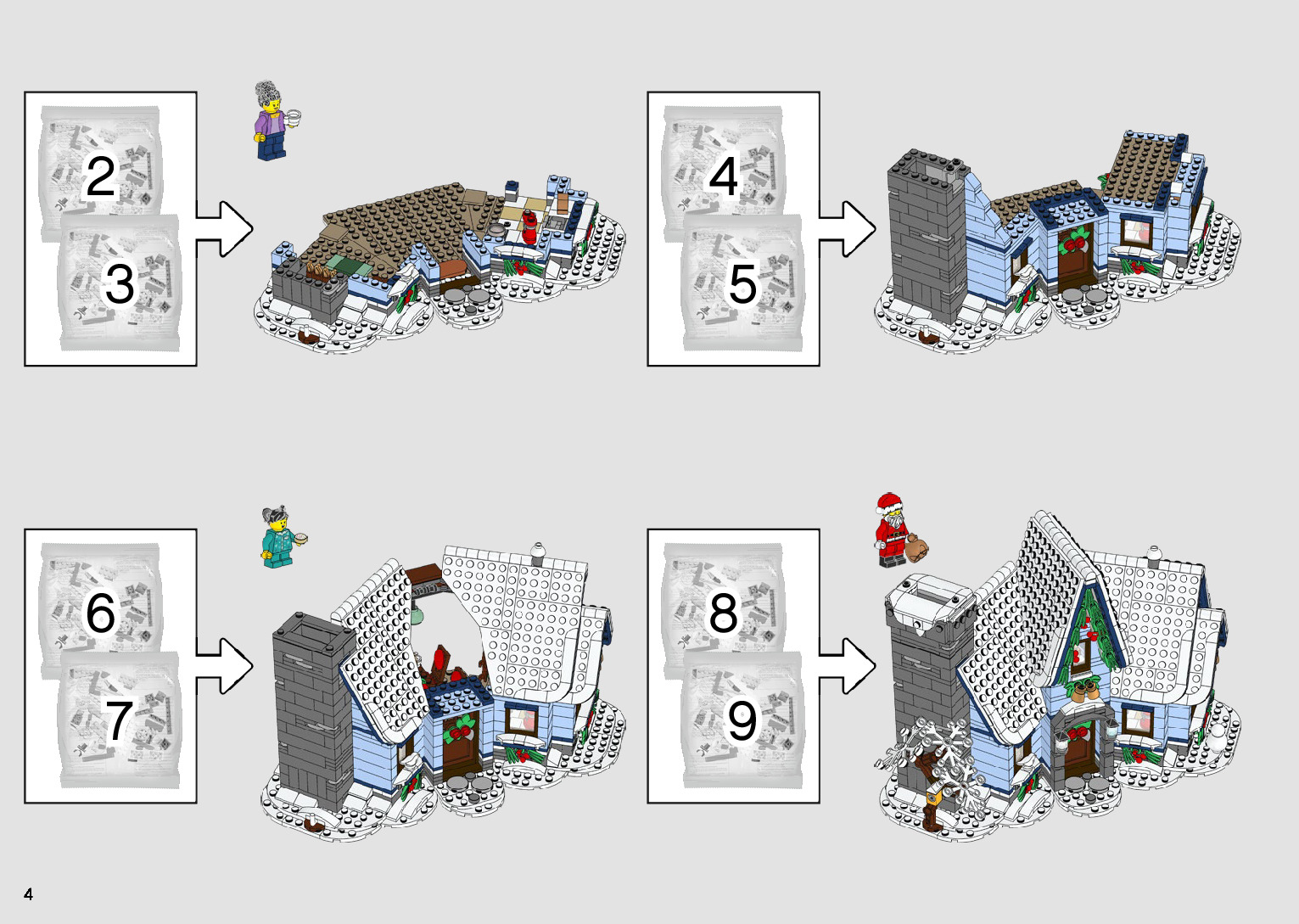 2
3
4
5
6
7
8
9
4