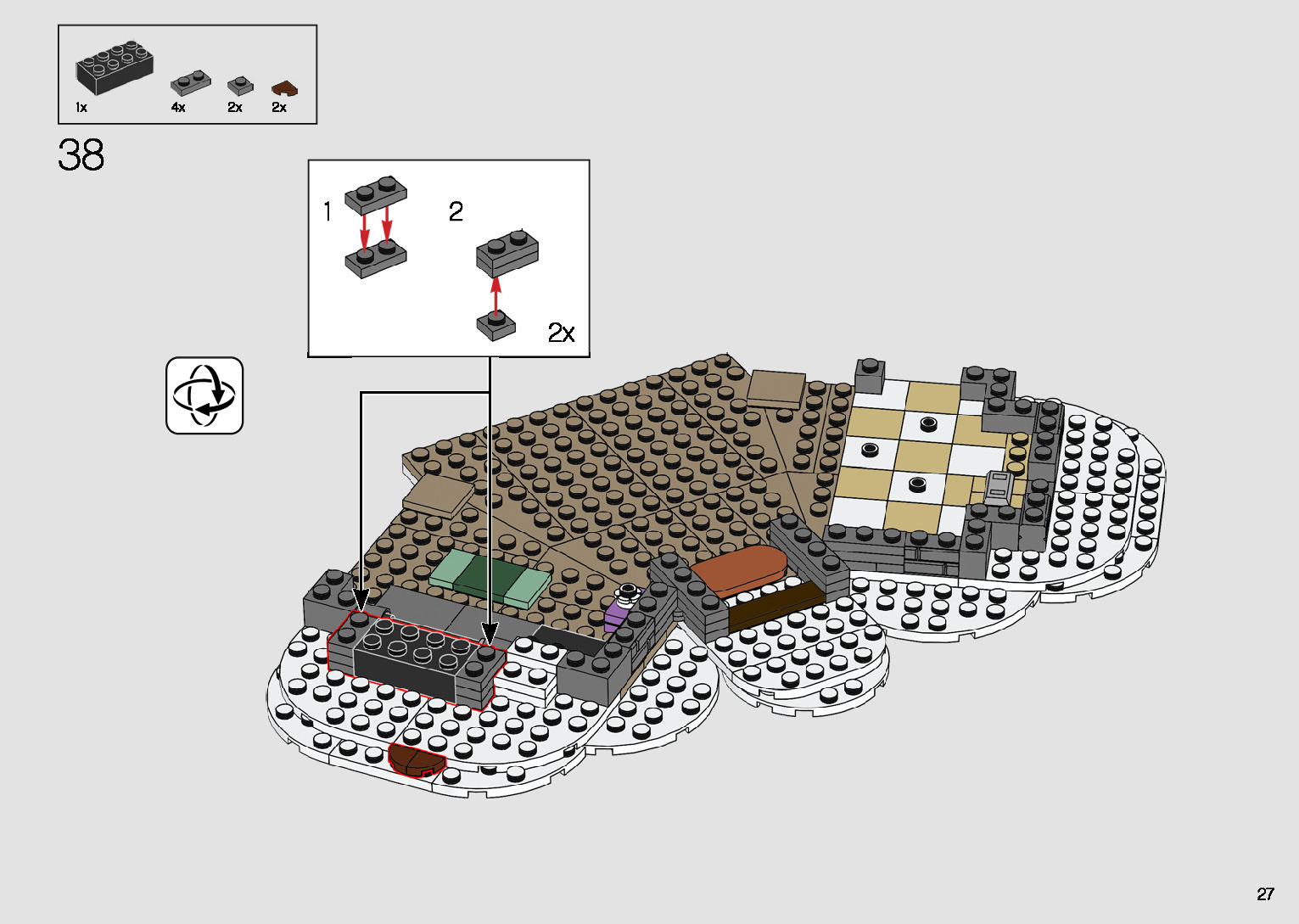 1x 4x 2x 2x

38

1

2

2x

27