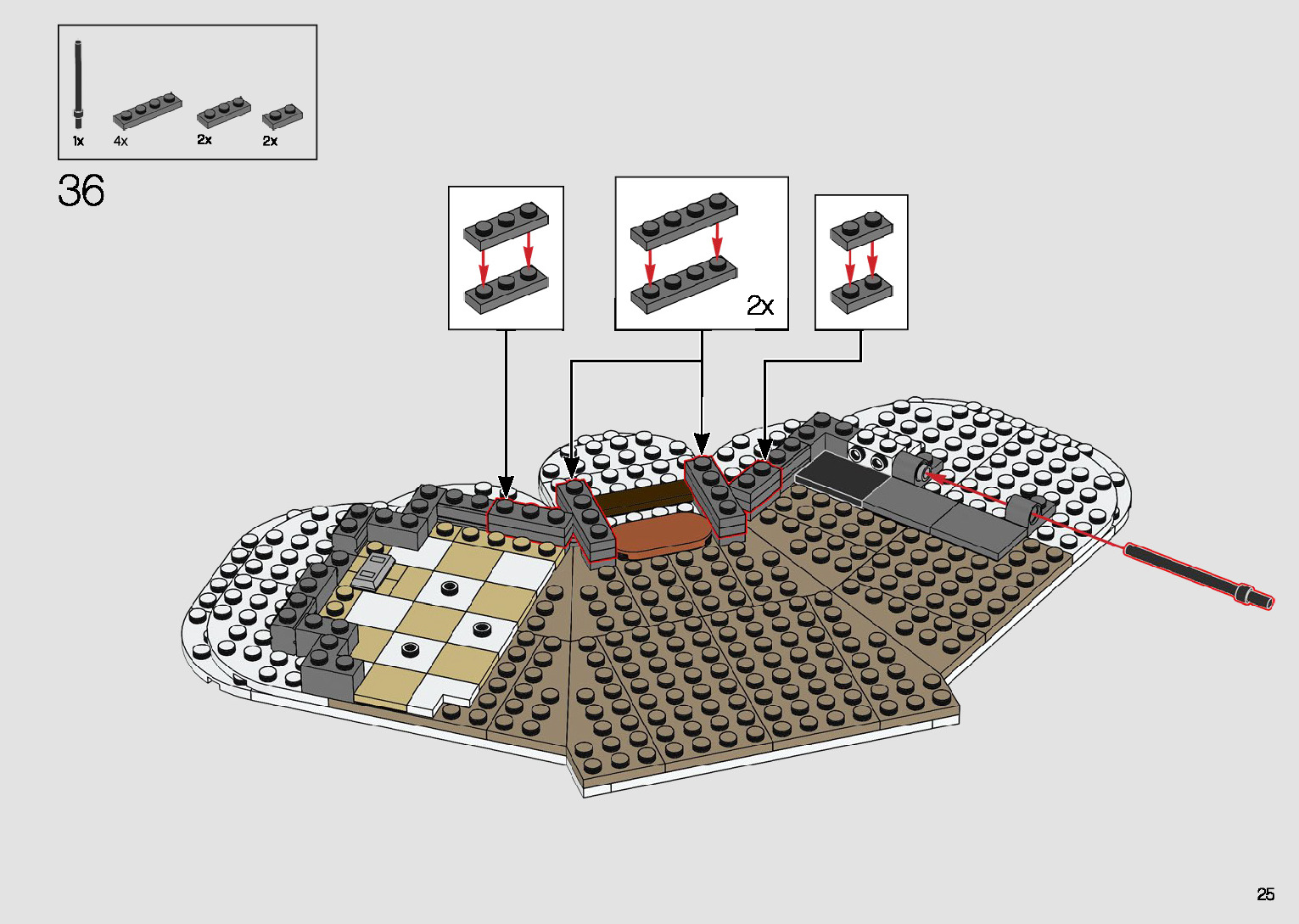 1x 4x 2x 2x

36

2x

25