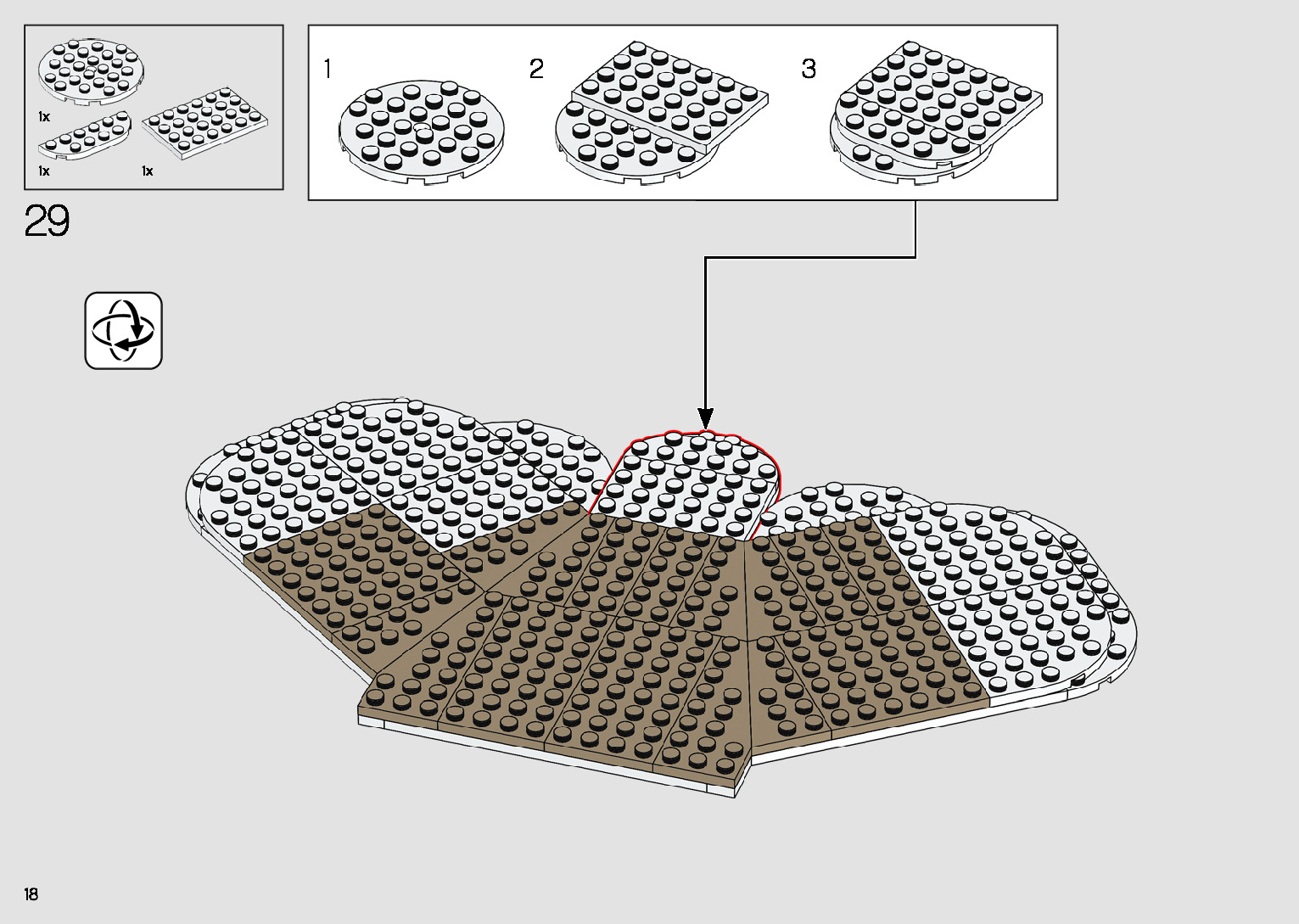 1x

1x 1x

29

1

2

3

18