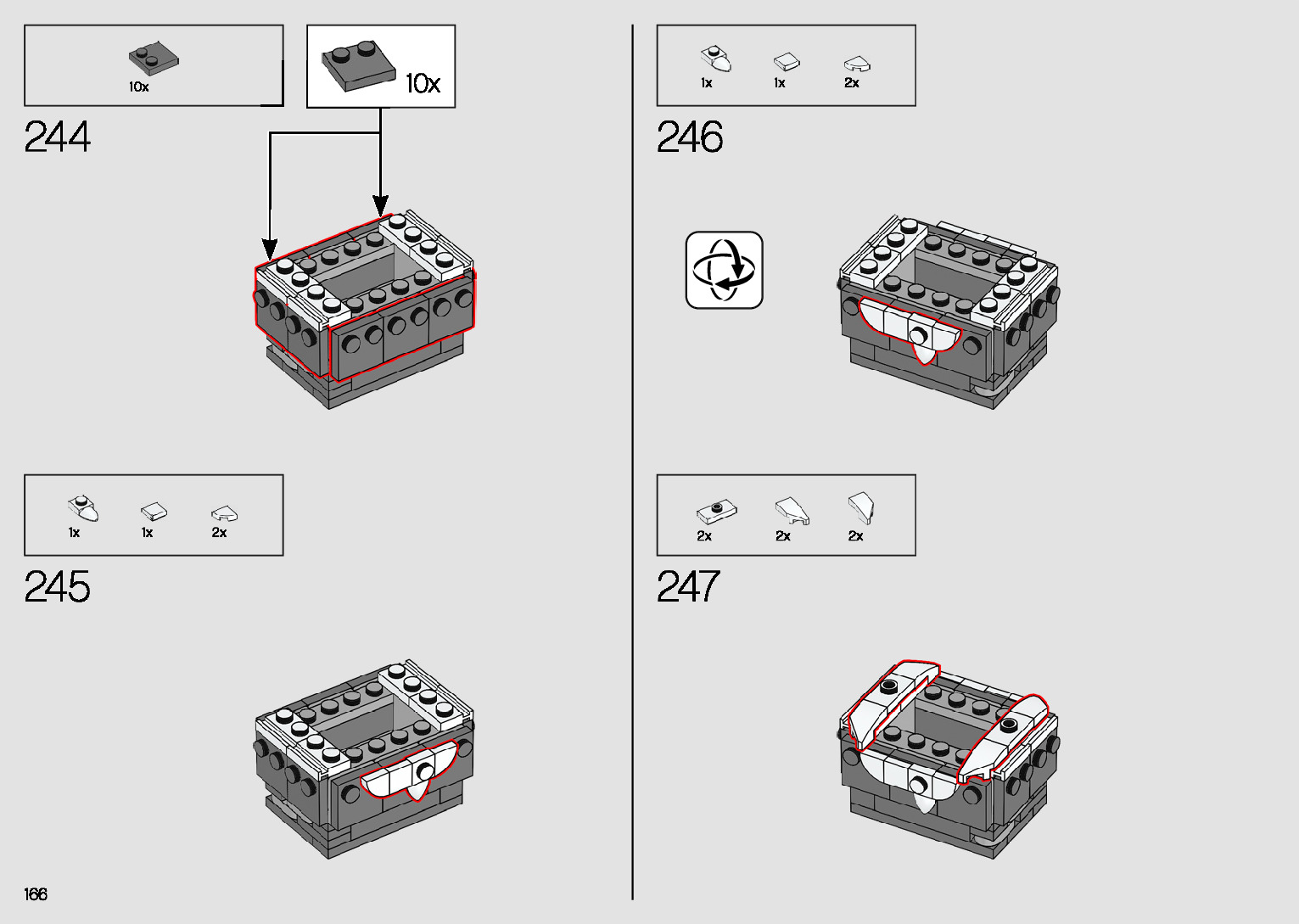 10x

10x

244

1x 1x 2x

245

1x 1x 2x

246

2x 2x 2x

247

166