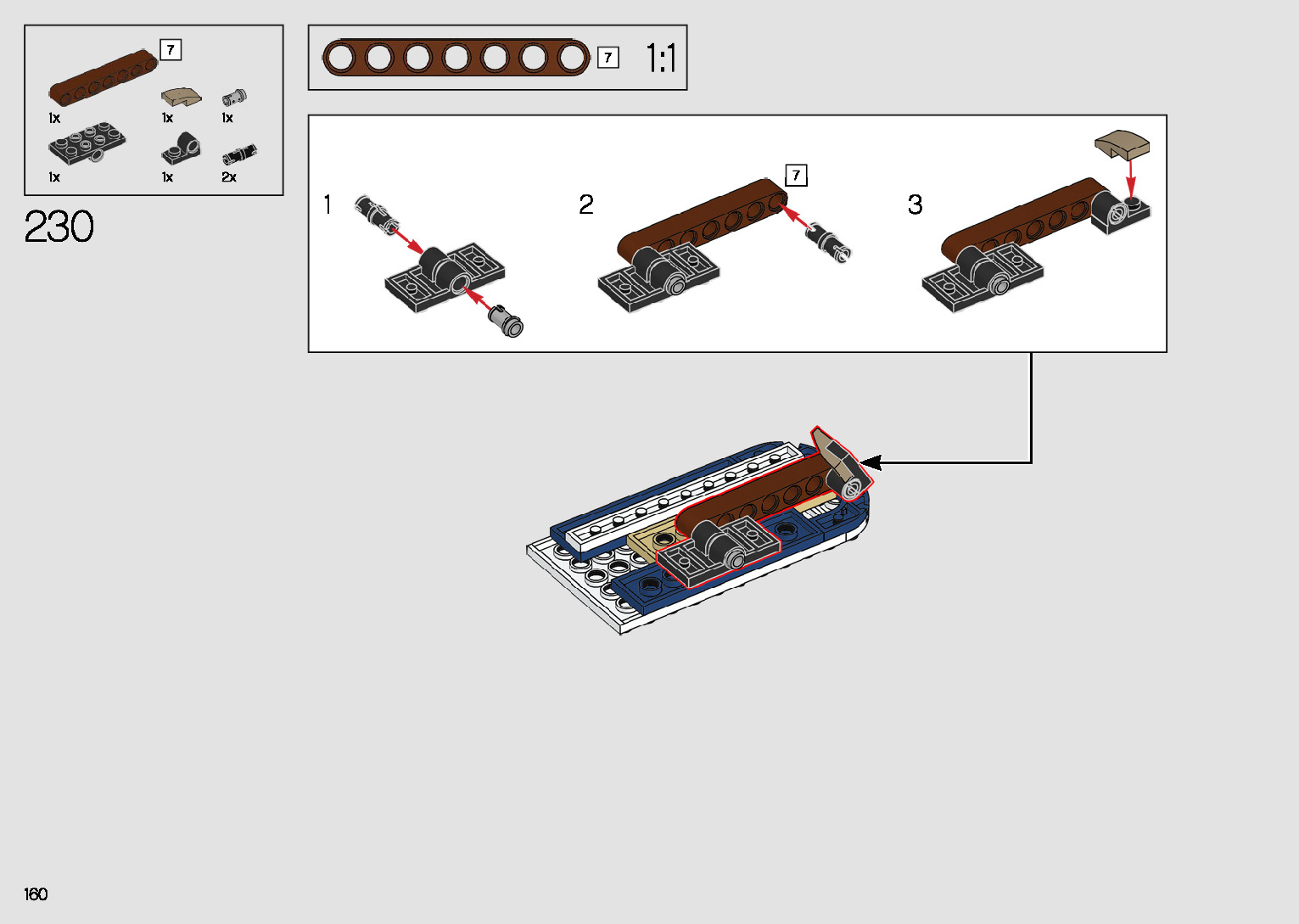 7
1x
1x
1x
1x
1x
2x

230

7
1:1

1

2
7

3

160